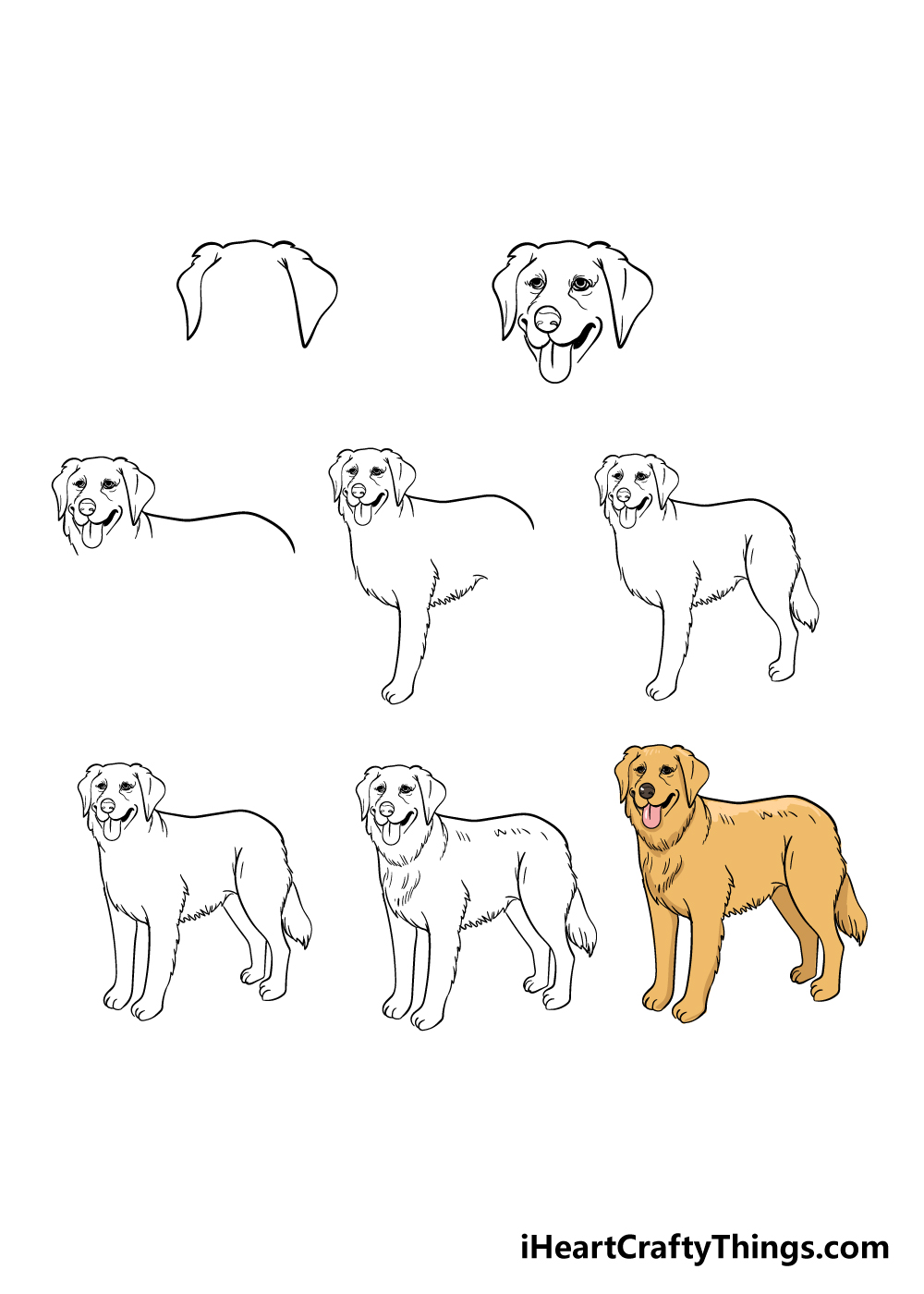 iHeartCraftyThings.com