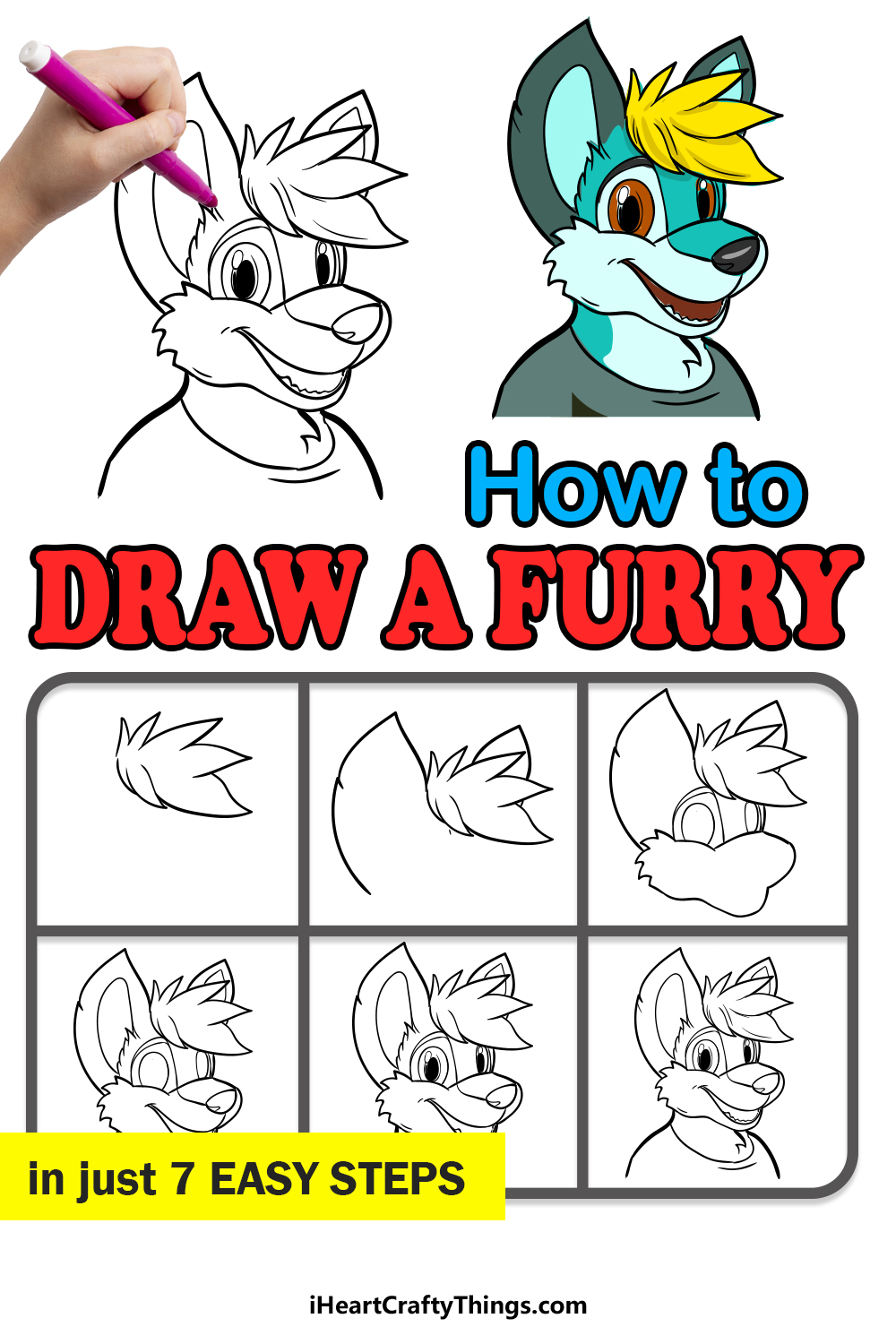 How to
DRAW A FURRY

in just 7 EASY STEPS

iHeartCraftyThings.com