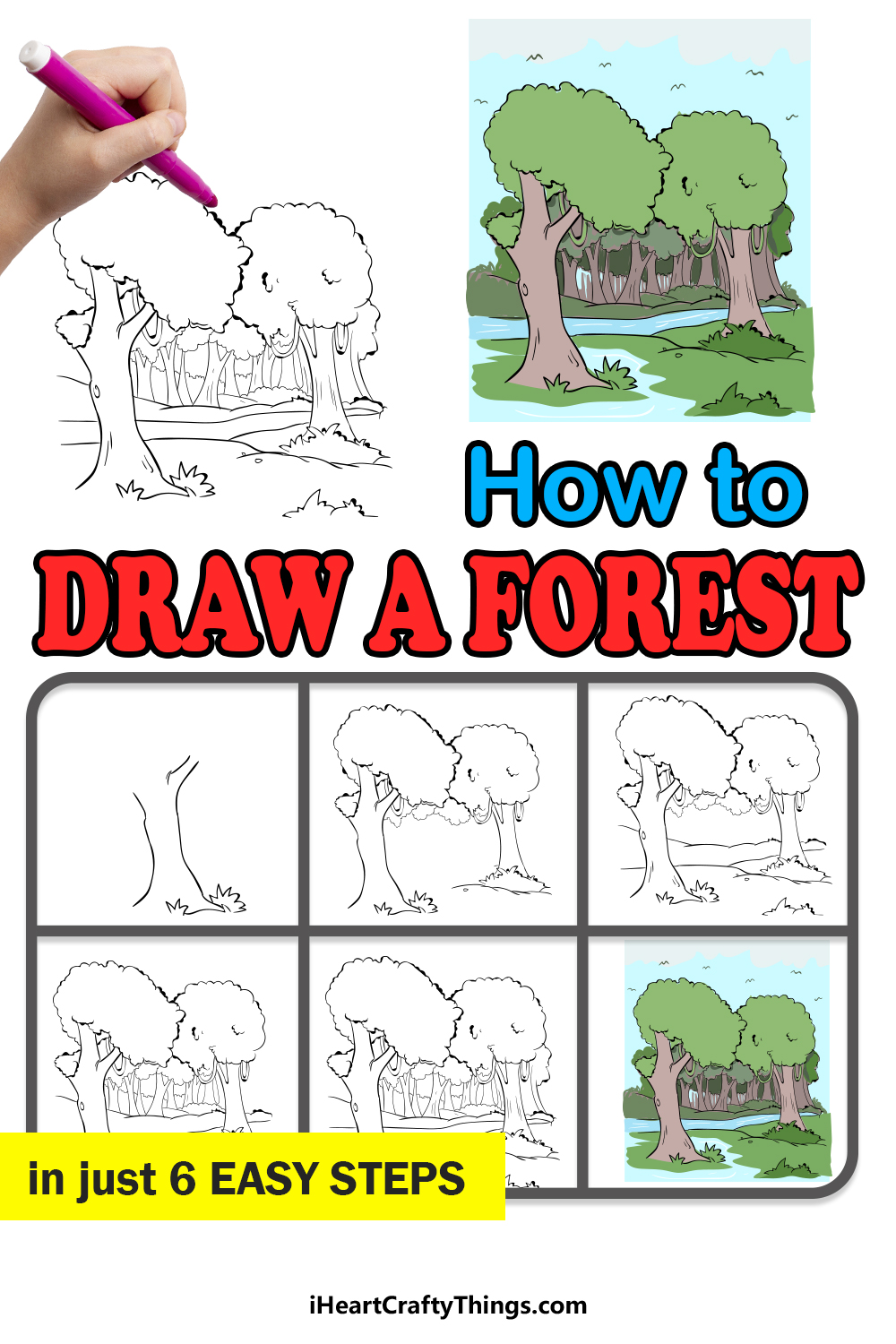 How to
DRAW A FOREST

in just 6 EASY STEPS

iHeartCraftyThings.com