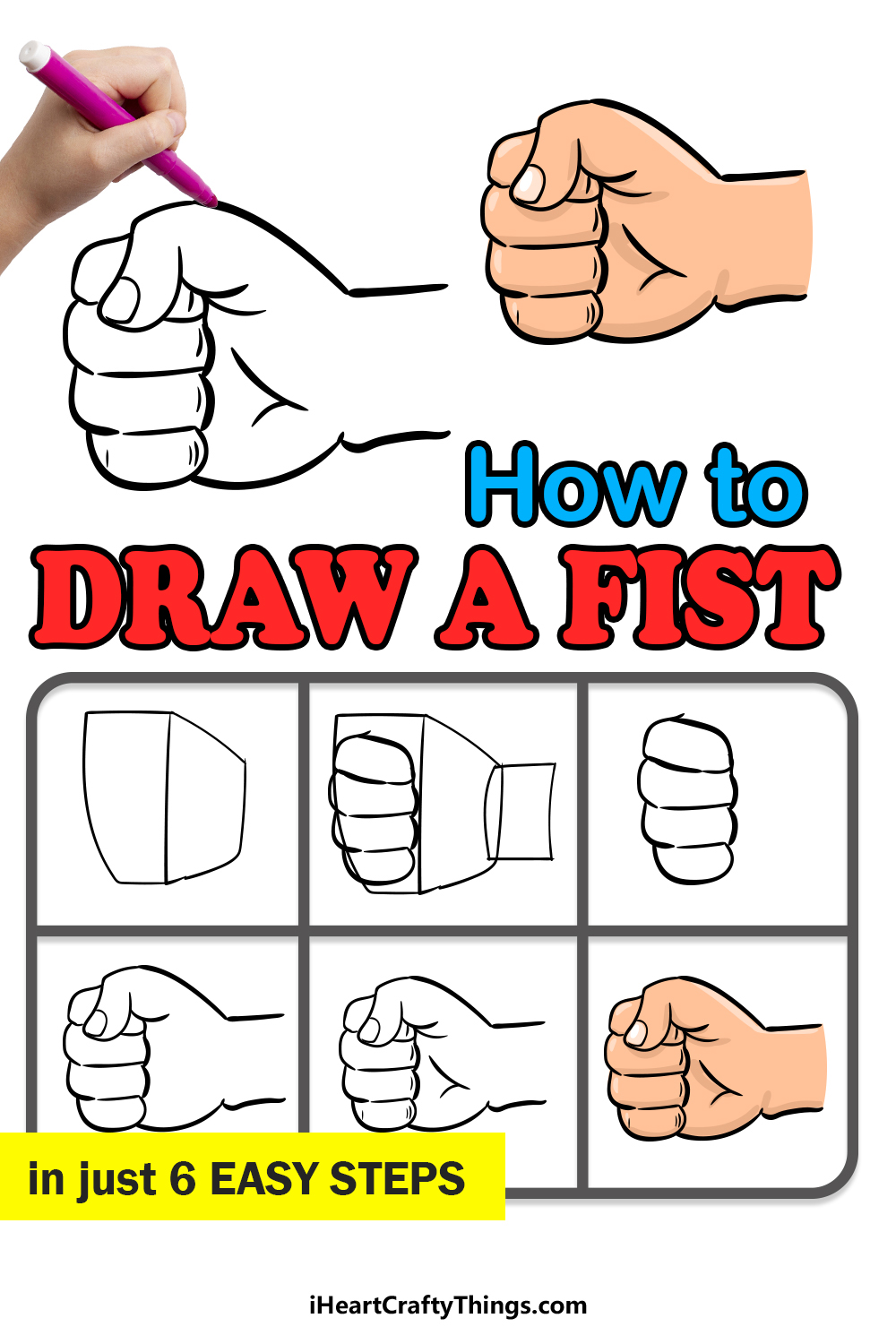 How to
DRAW A FIST

in just 6 EASY STEPS

iHeartCraftyThings.com