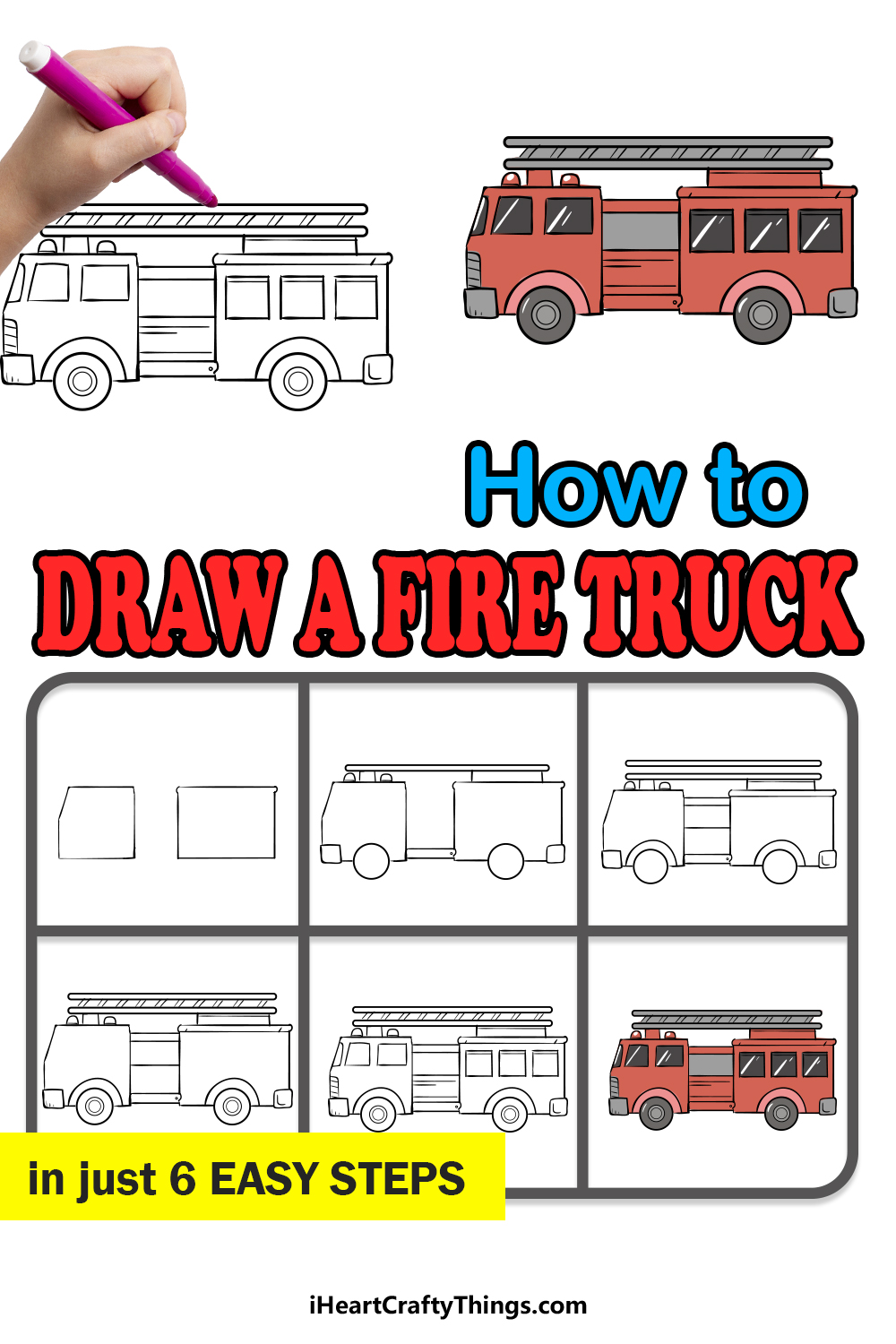 How to
DRAW A FIRE TRUCK

in just 6 EASY STEPS

iHeartCraftyThings.com