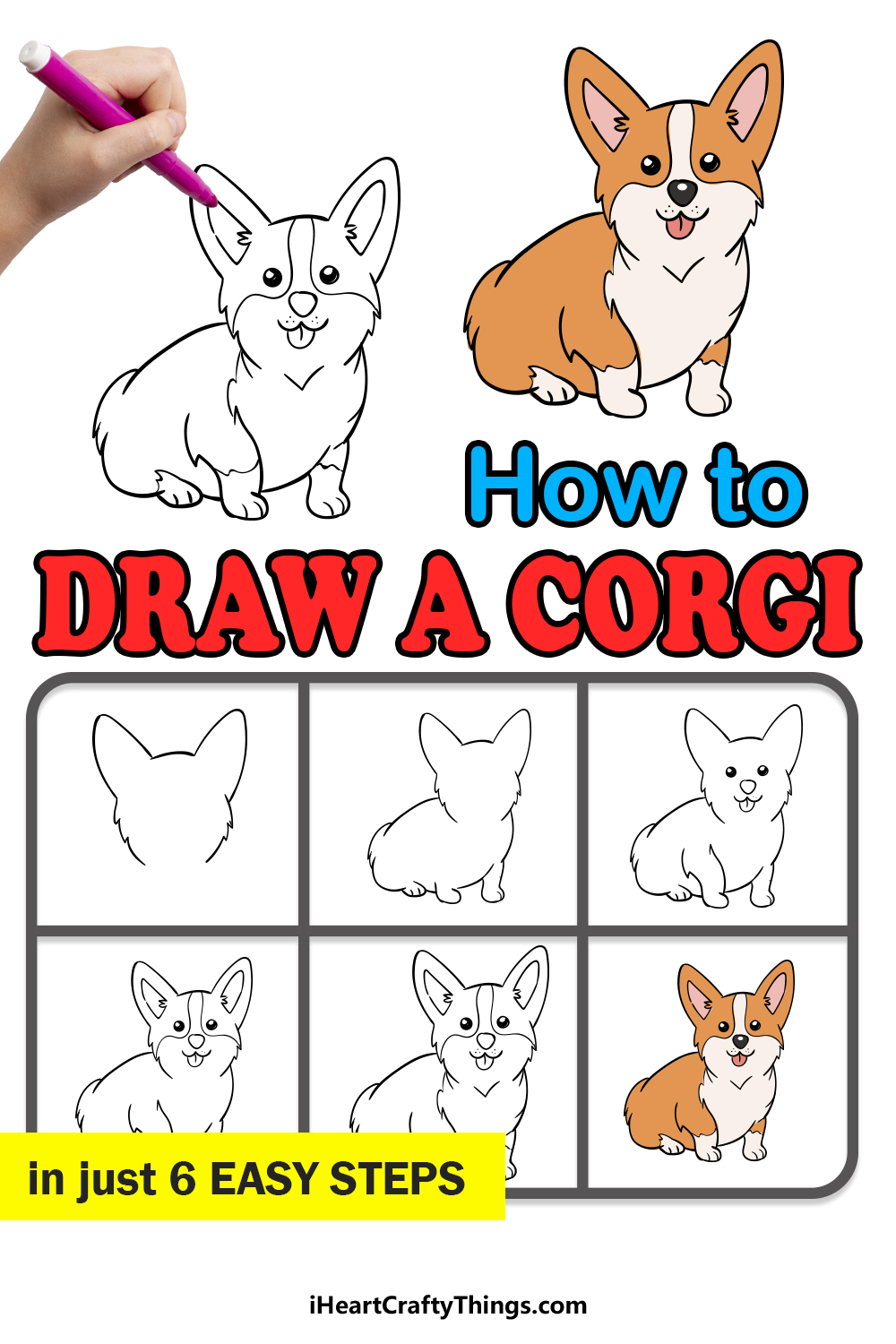 How to
DRAW A CORGI

in just 6 EASY STEPS

iHeartCraftyThings.com