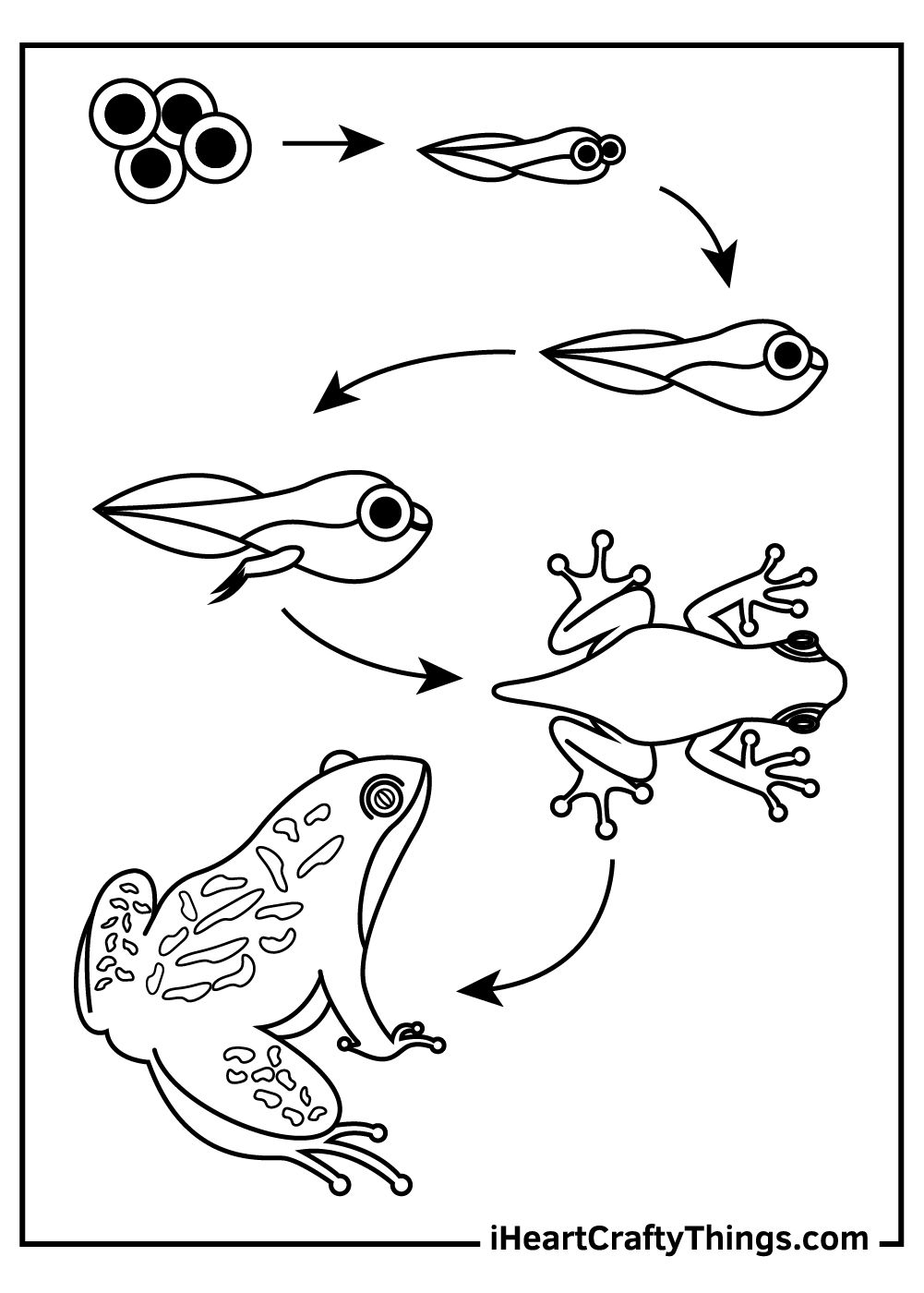 iHeartCraftyThings.com