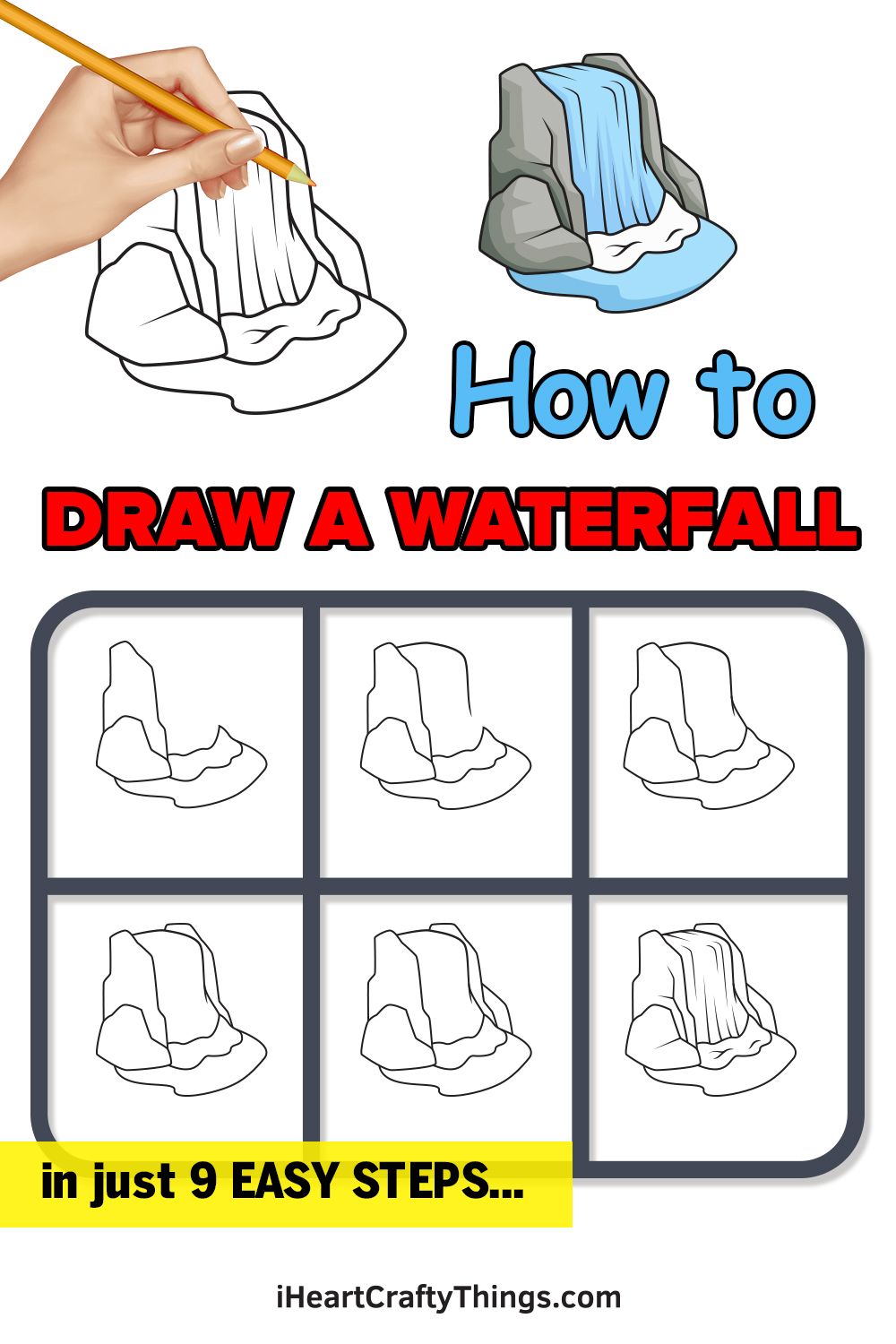 How to

DRAW A WATERFALL

in just 9 EASY STEPS...

iHeartCraftyThings.com