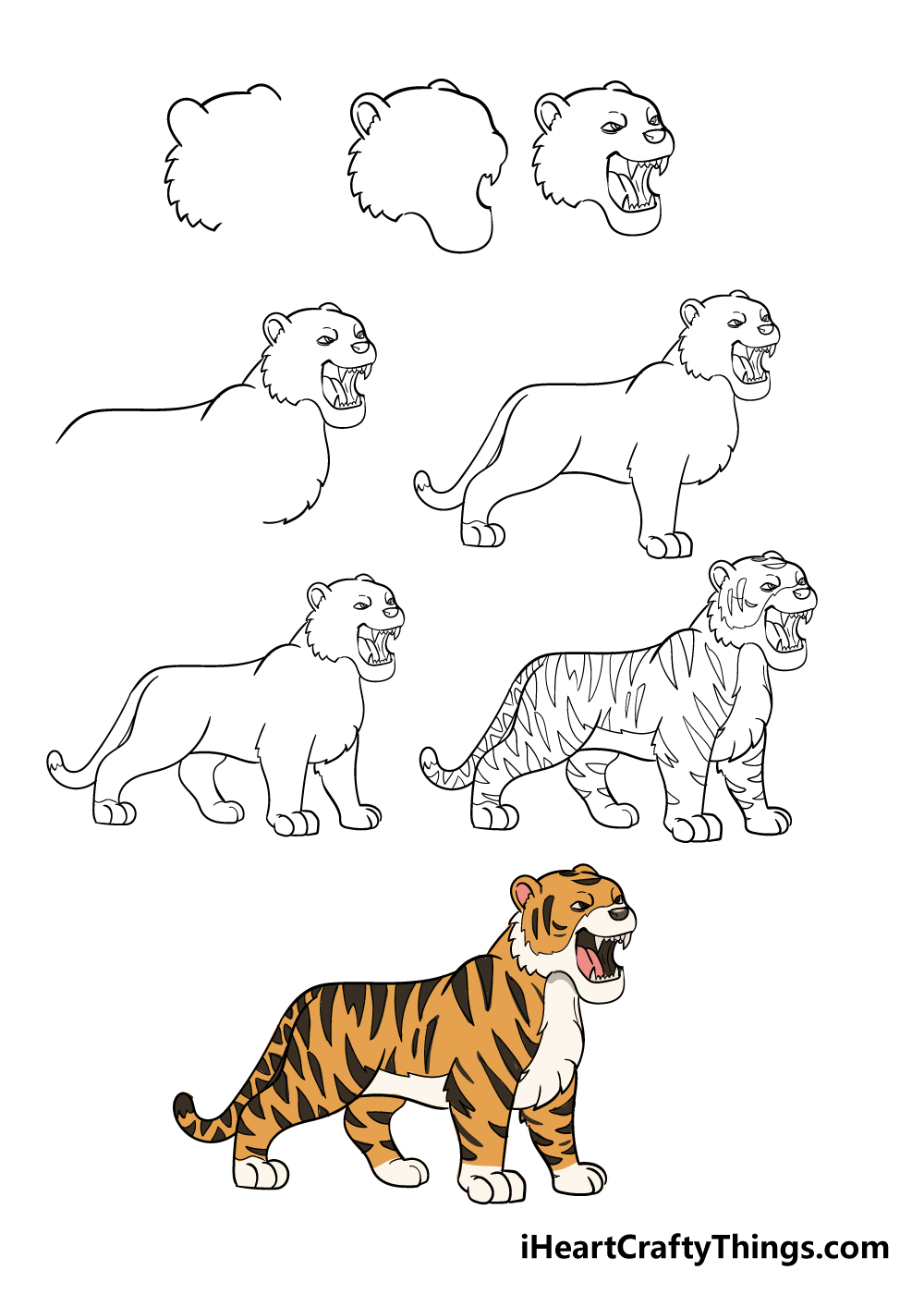 iHeartCraftyThings.com