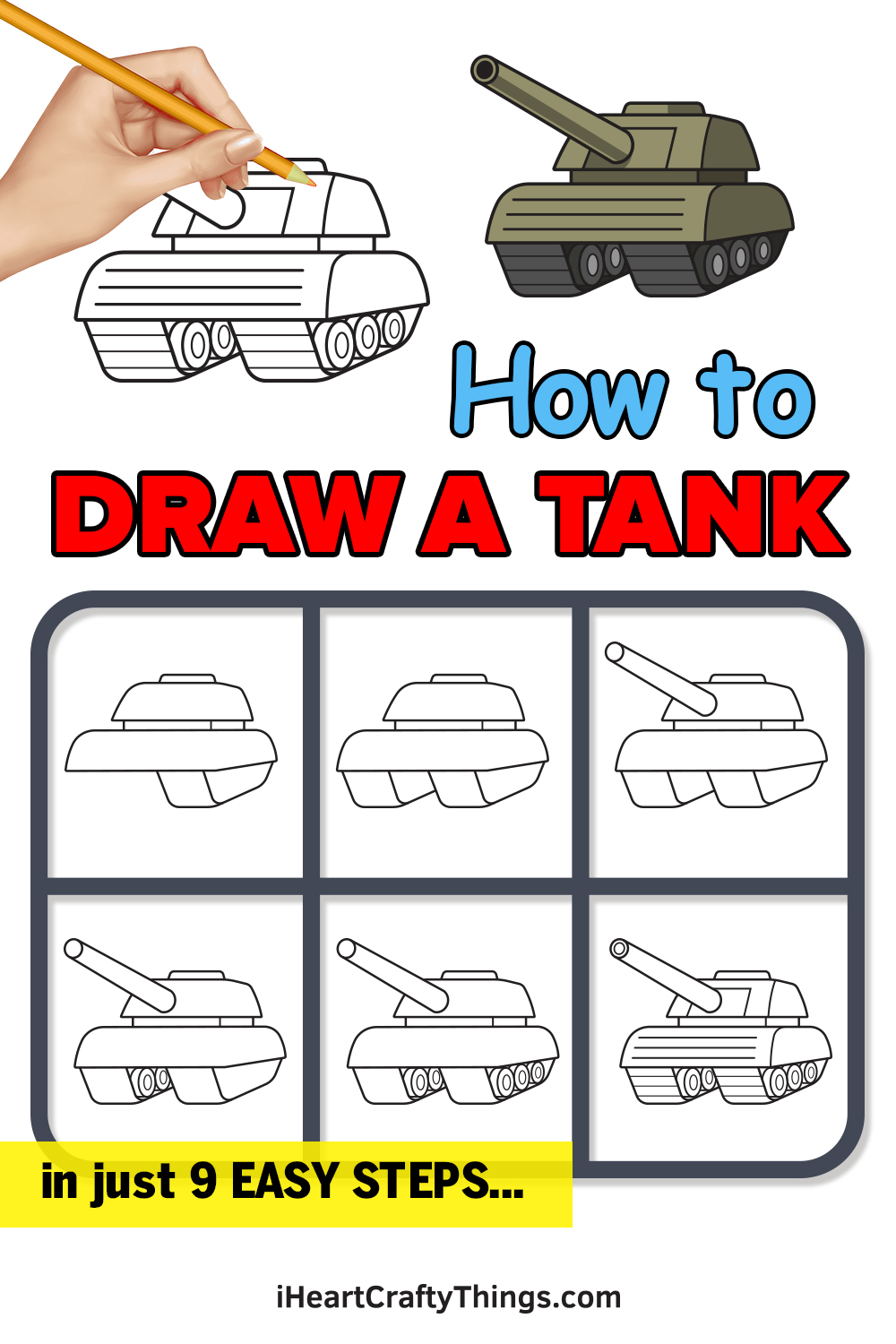 How to
DRAW A TANK

in just 9 EASY STEPS...

iHeartCraftyThings.com