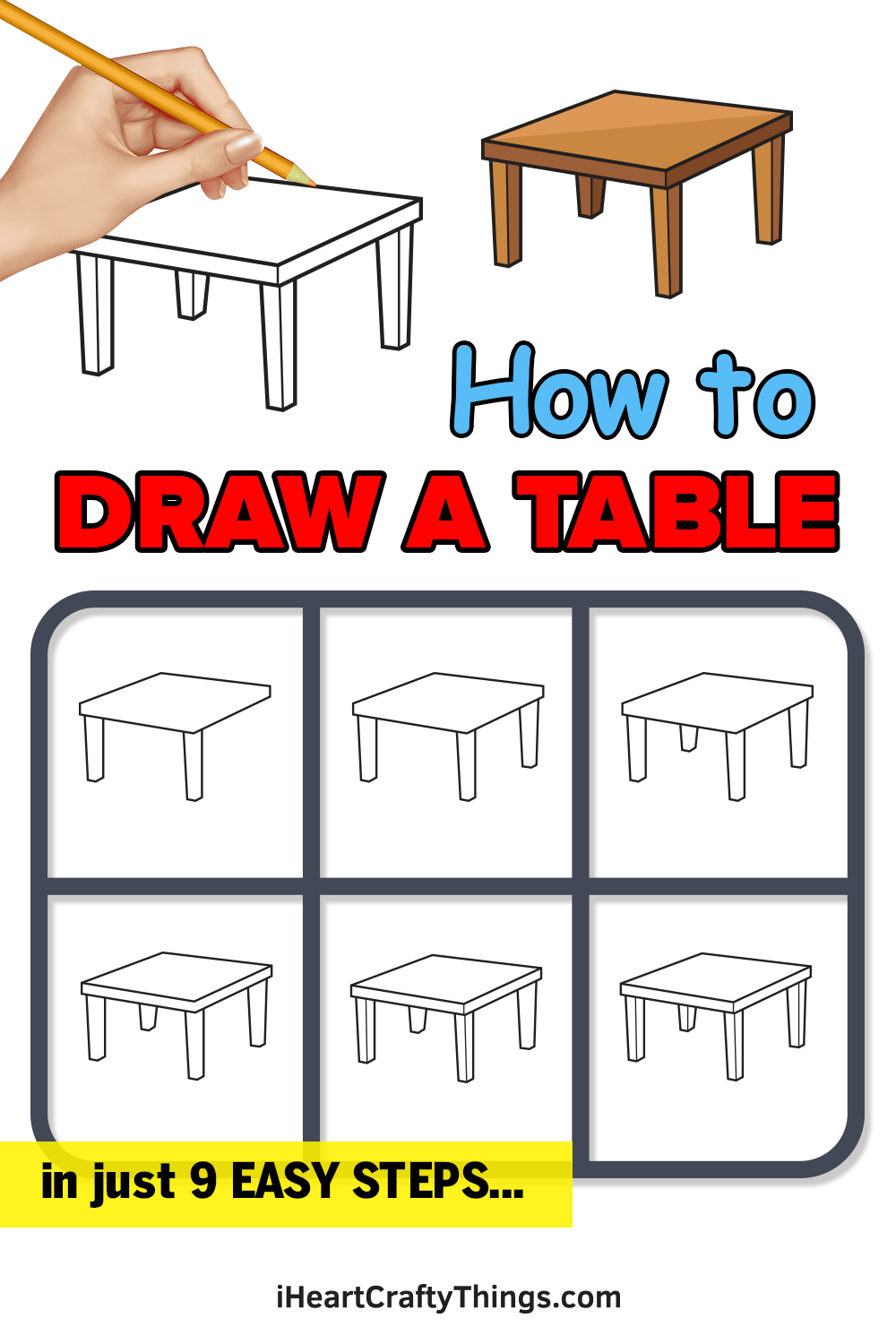 How to
DRAW A TABLE

in just 9 EASY STEPS...

iHeartCraftyThings.com