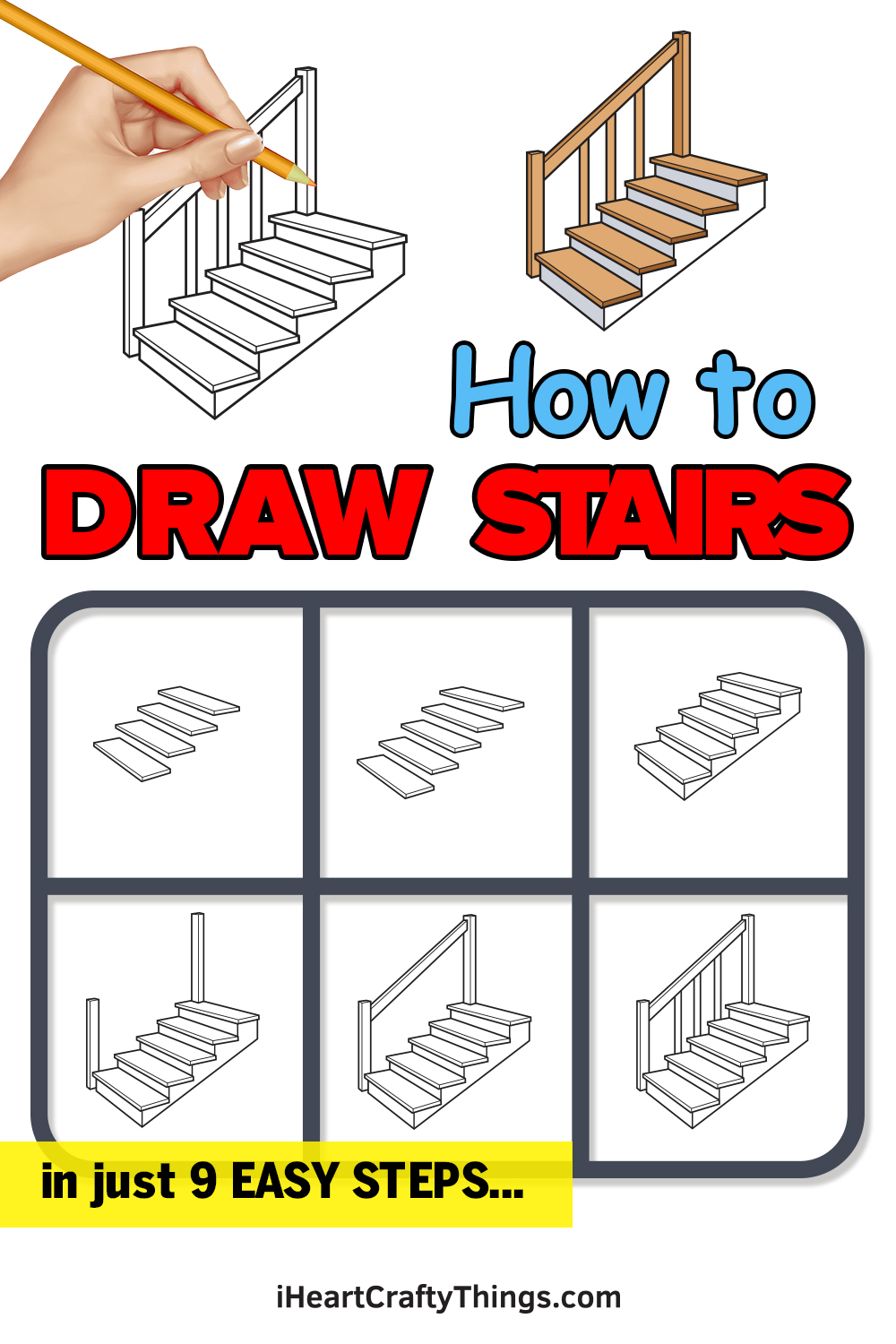 How to
DRAW STAIRS

in just 9 EASY STEPS...

iHeartCraftyThings.com