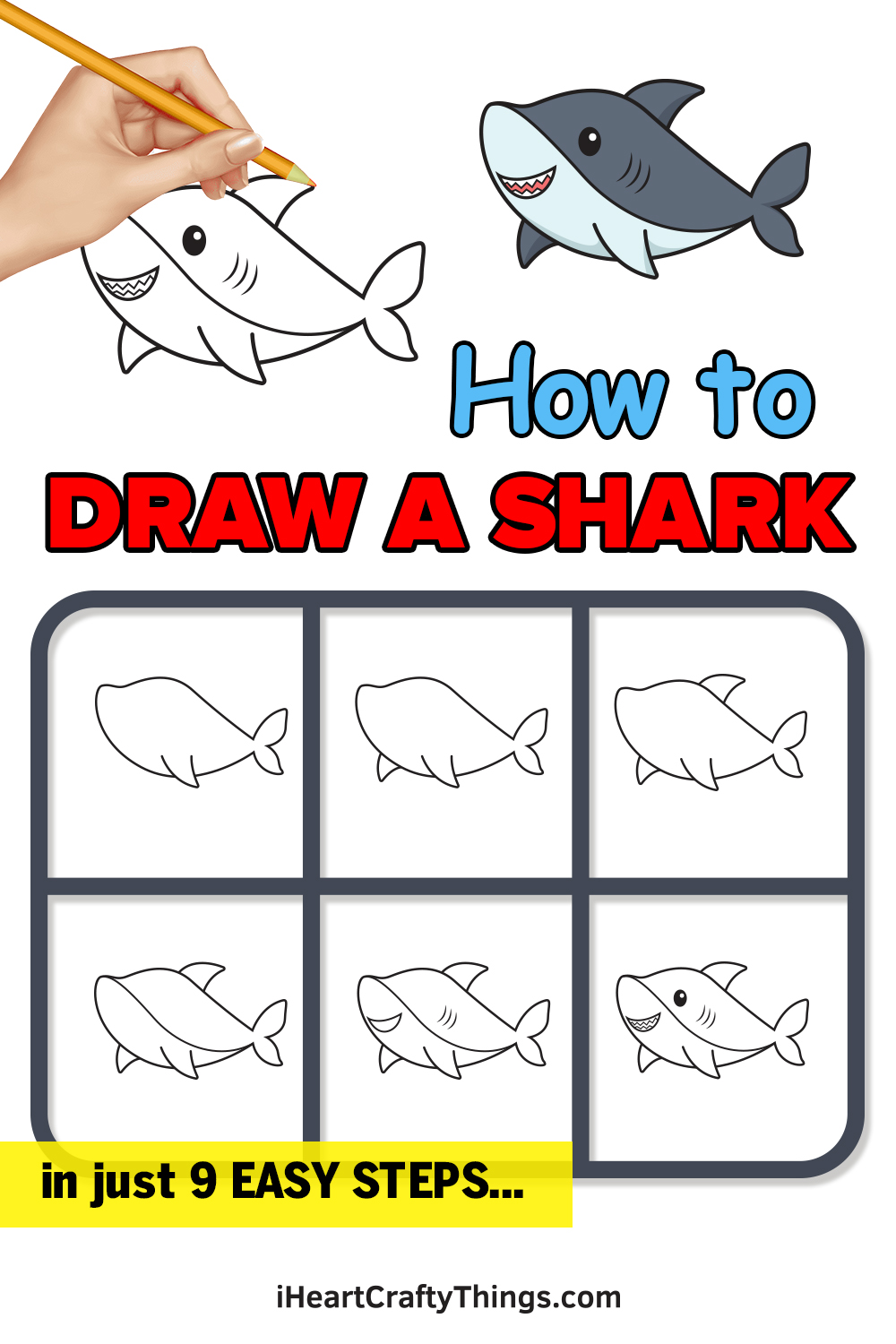 How to
DRAW A SHARK

in just 9 EASY STEPS...

iHeartCraftyThings.com