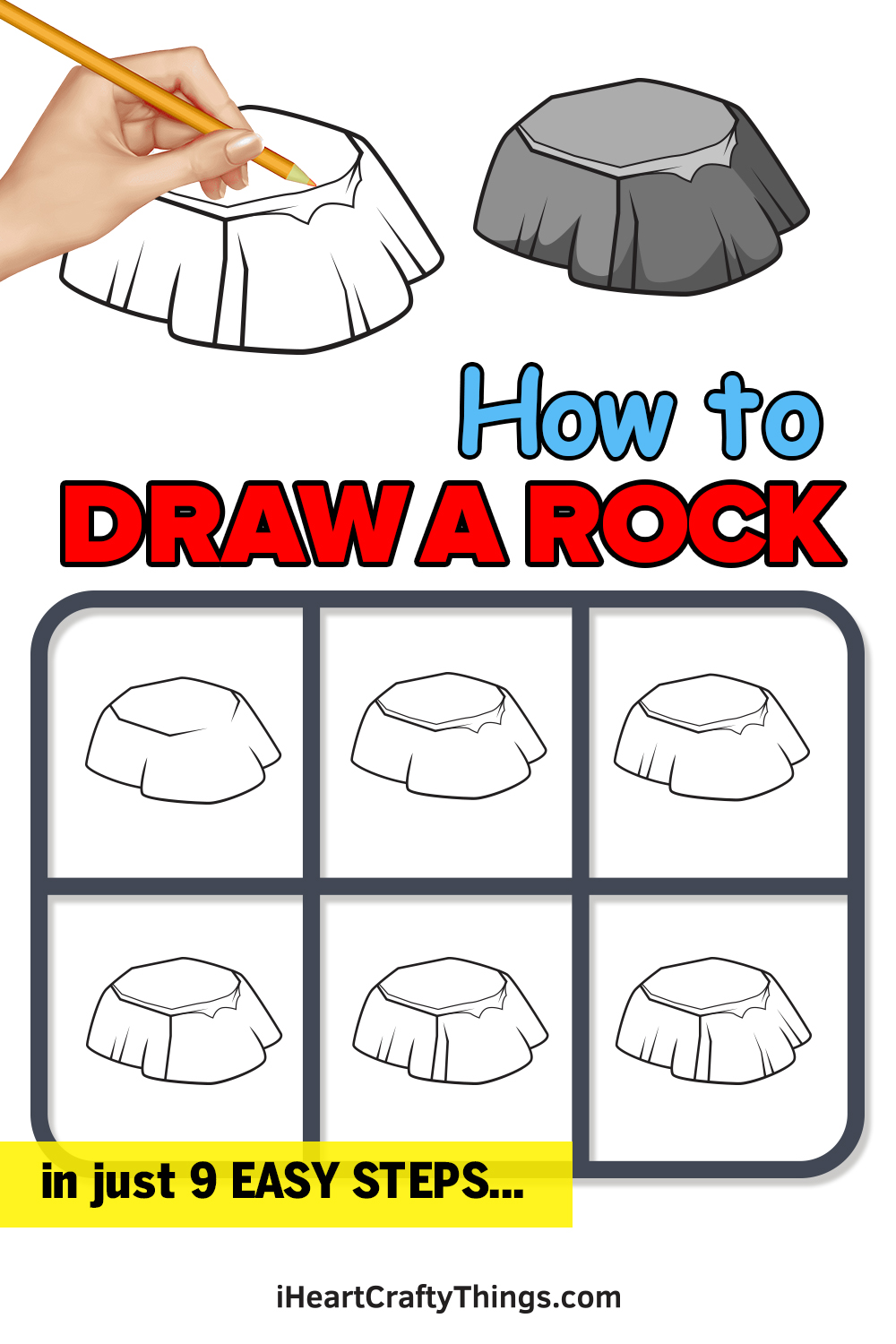 How to
DRAW A ROCK

in just 9 EASY STEPS...

iHeartCraftyThings.com