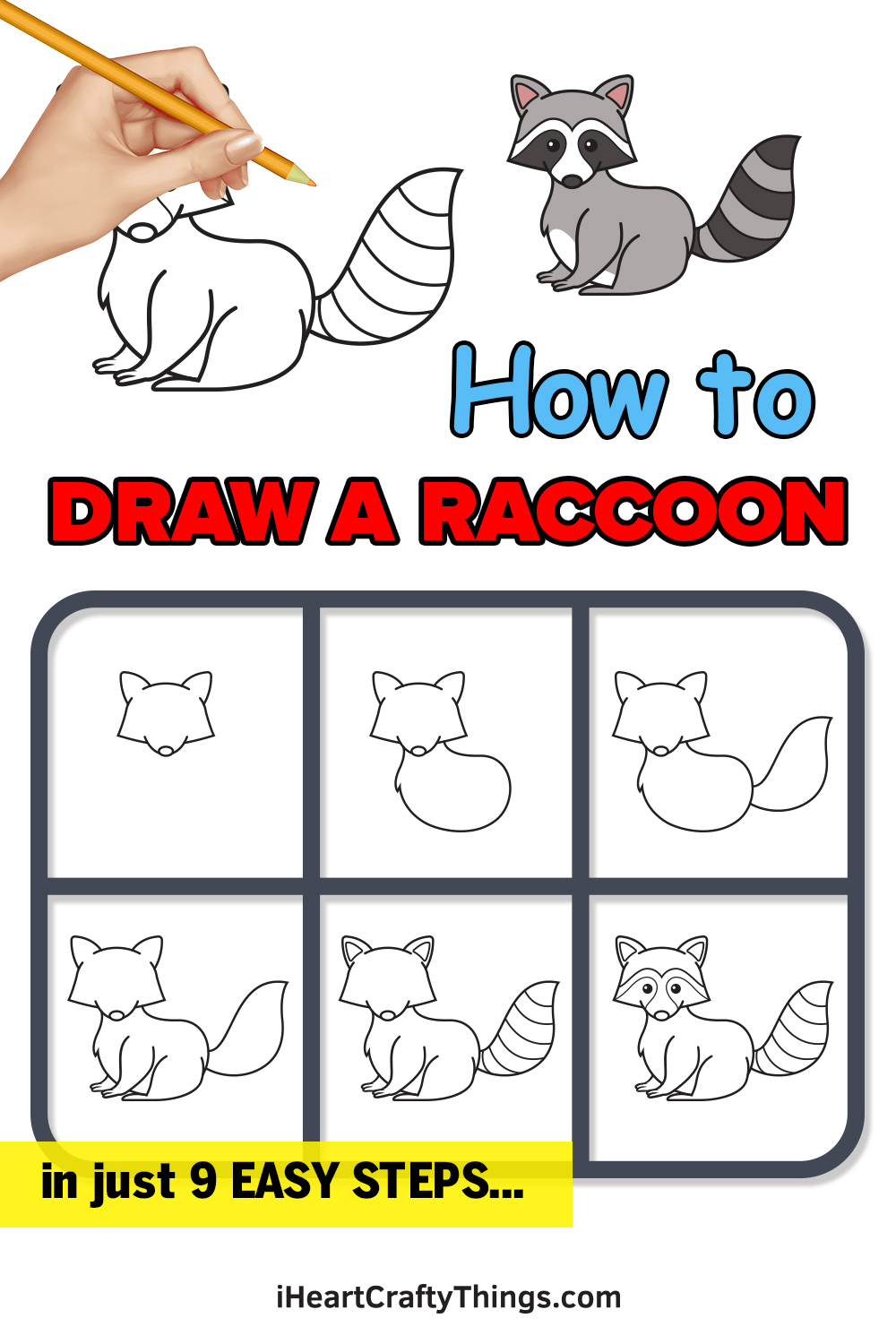 How to

DRAW A RACCOON

in just 9 EASY STEPS...

iHeartCraftyThings.com