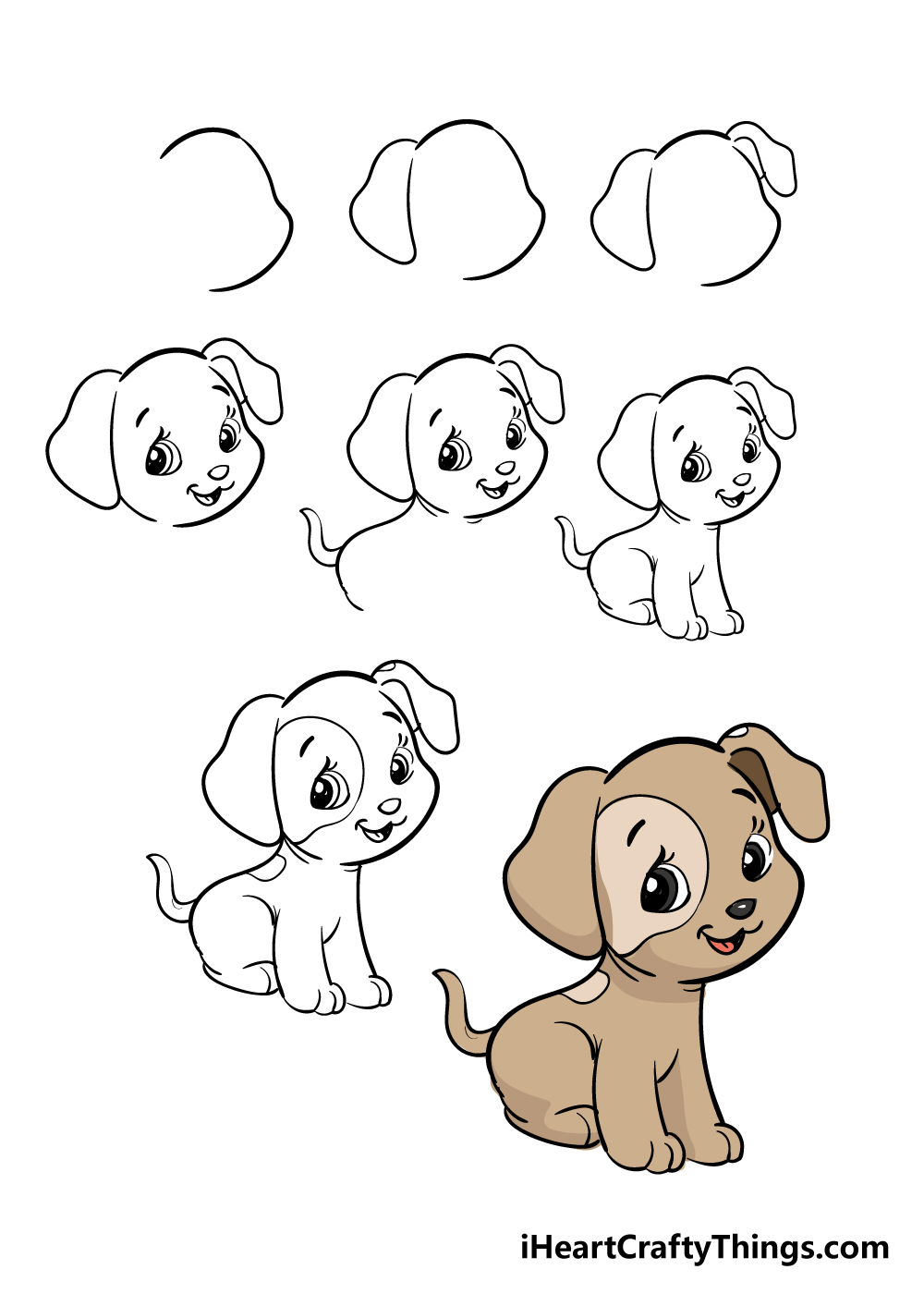 iHeartCraftyThings.com