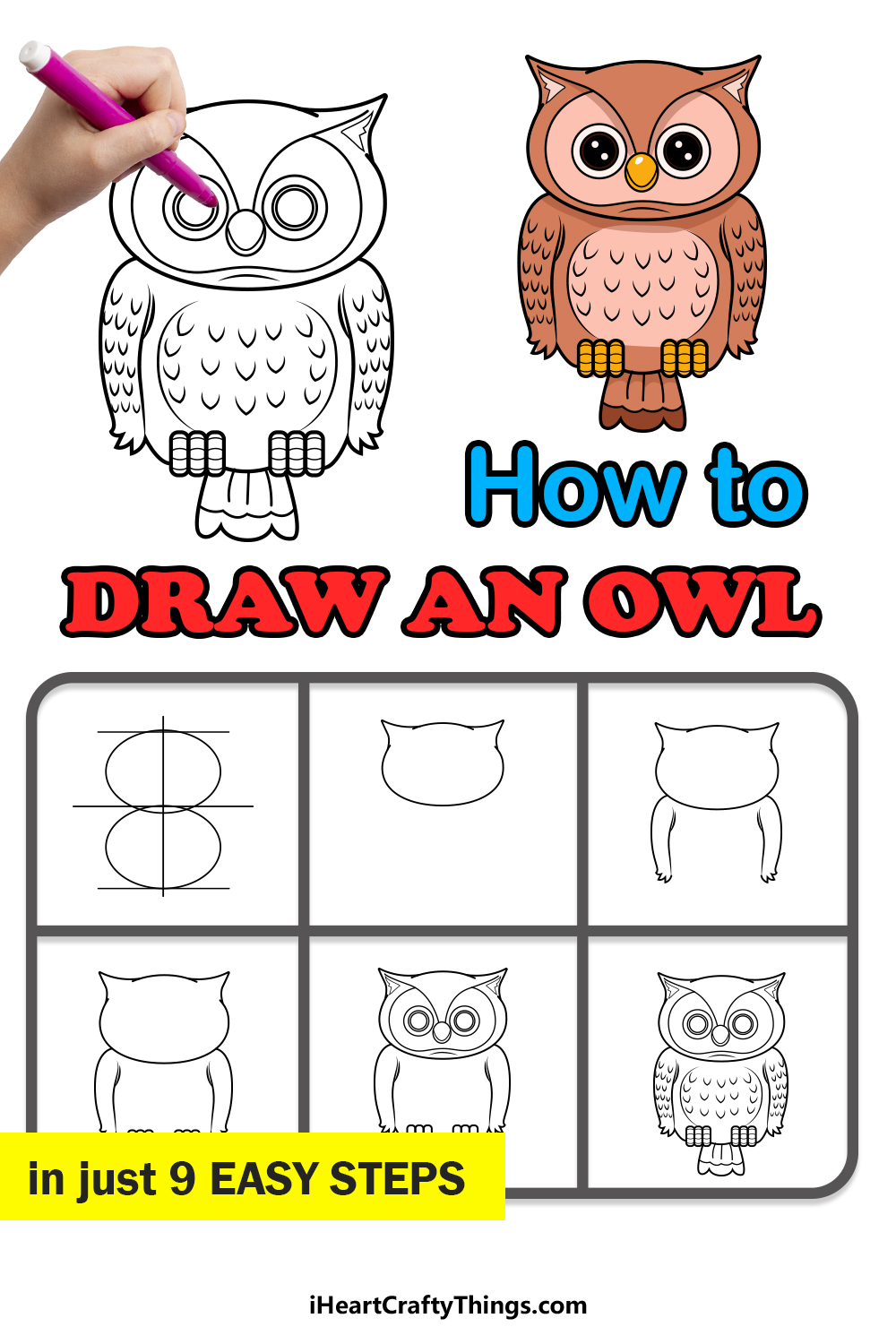 How to

DRAW AN OWL

in just 9 EASY STEPS

iHeartCraftyThings.com