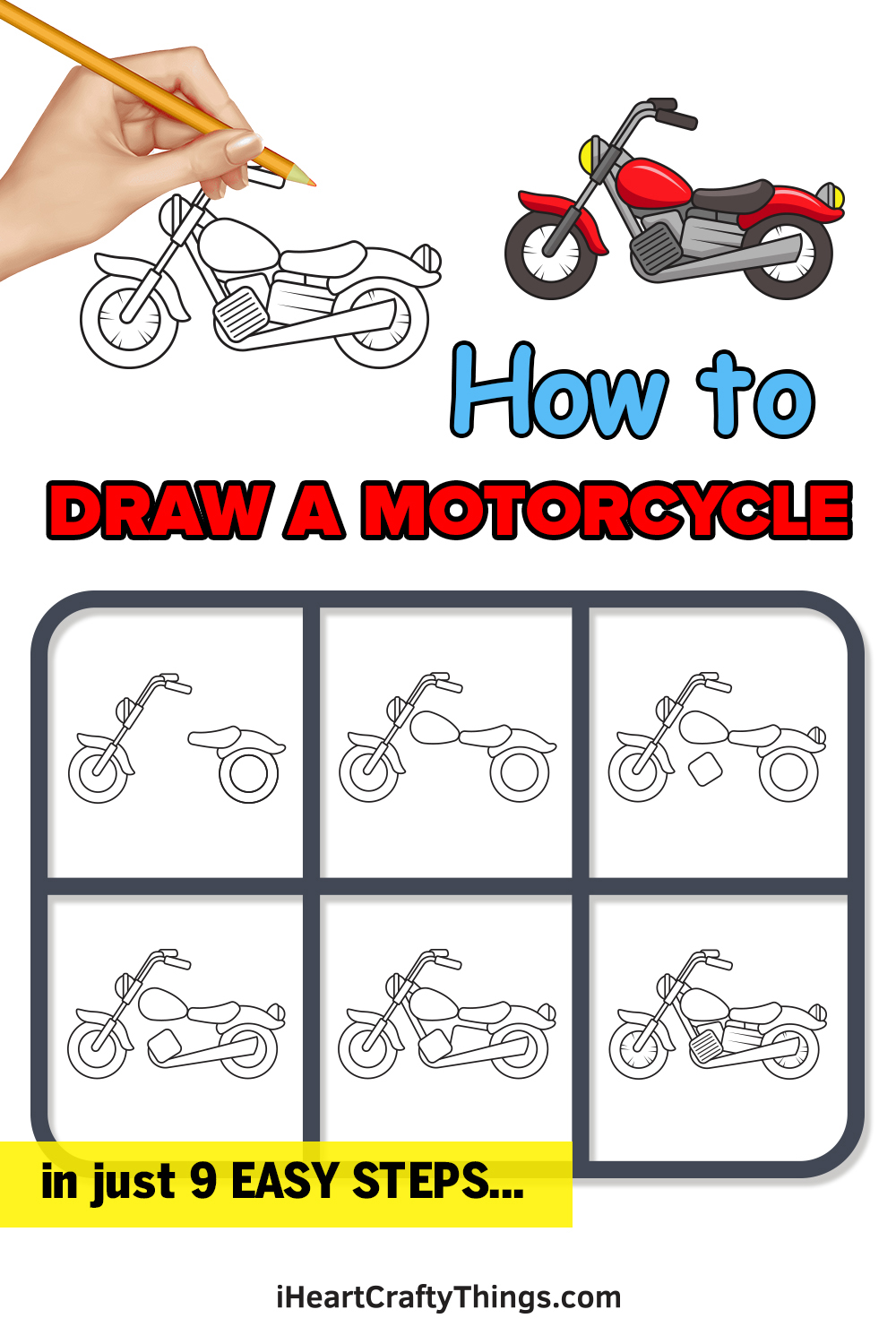 How to

DRAW A MOTORCYCLE

in just 9 EASY STEPS...

iHeartCraftyThings.com