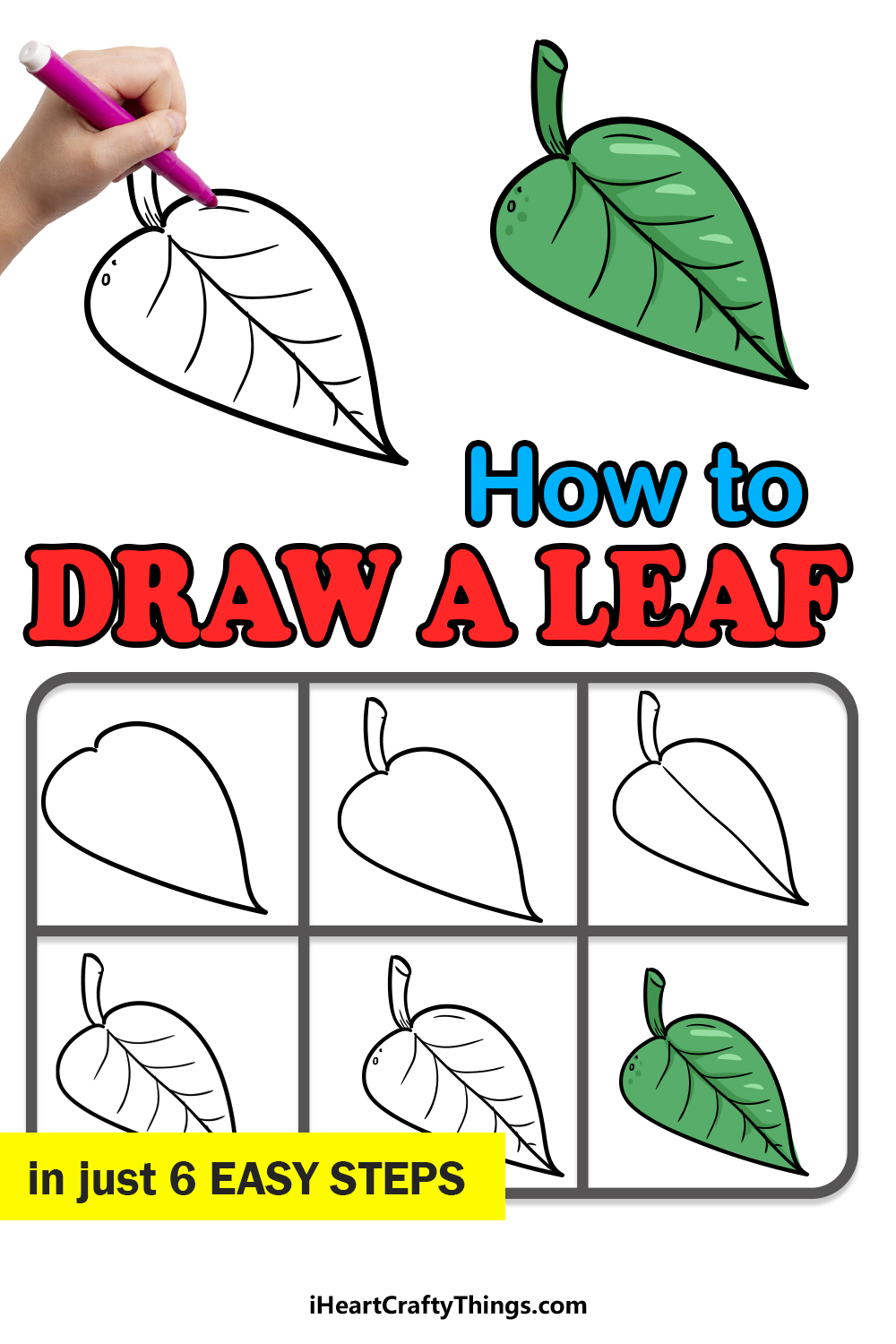 How to
DRAW A LEAF

in just 6 EASY STEPS

iHeartCraftyThings.com