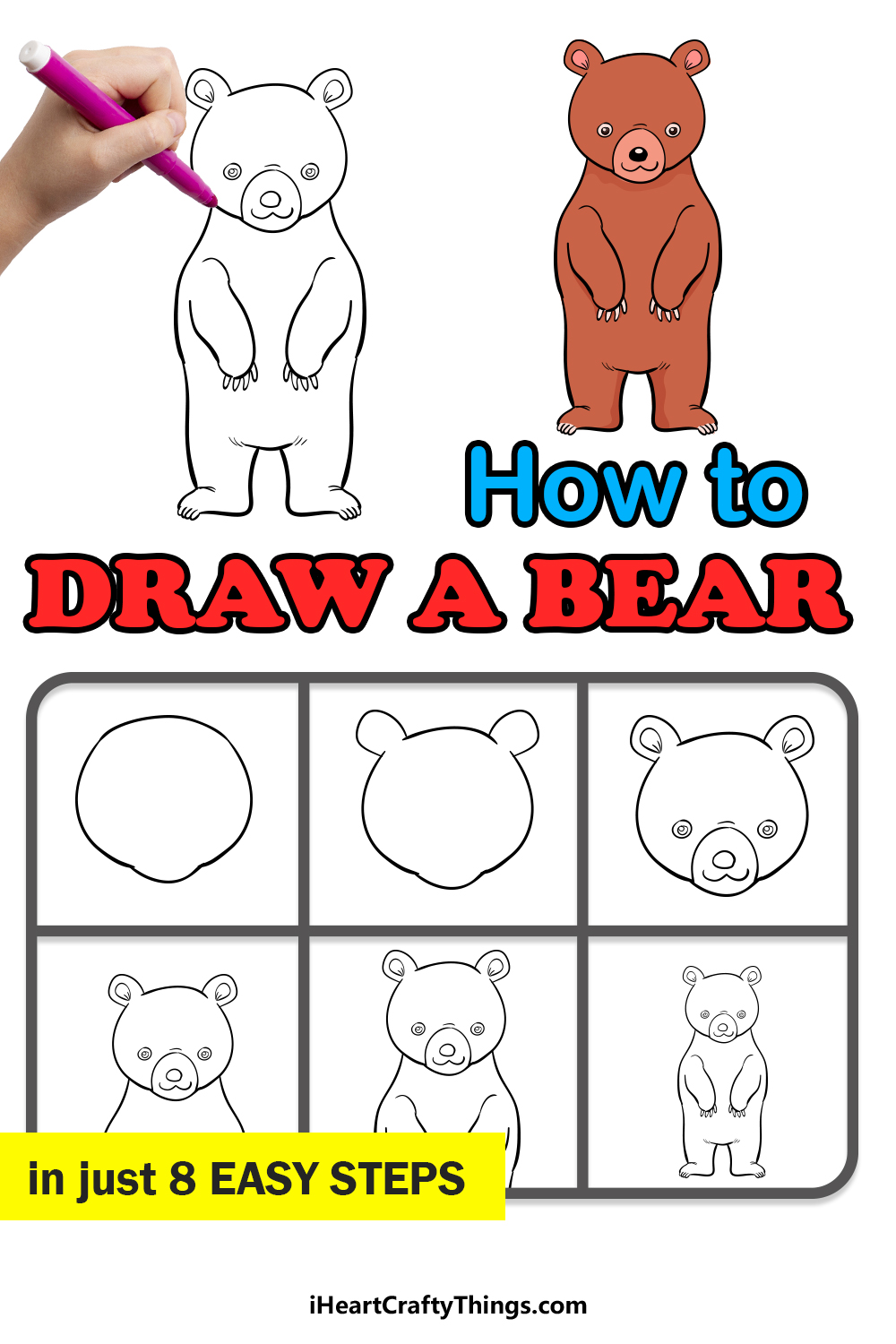 How to

DRAW A BEAR

in just 8 EASY STEPS

iHeartCraftyThings.com