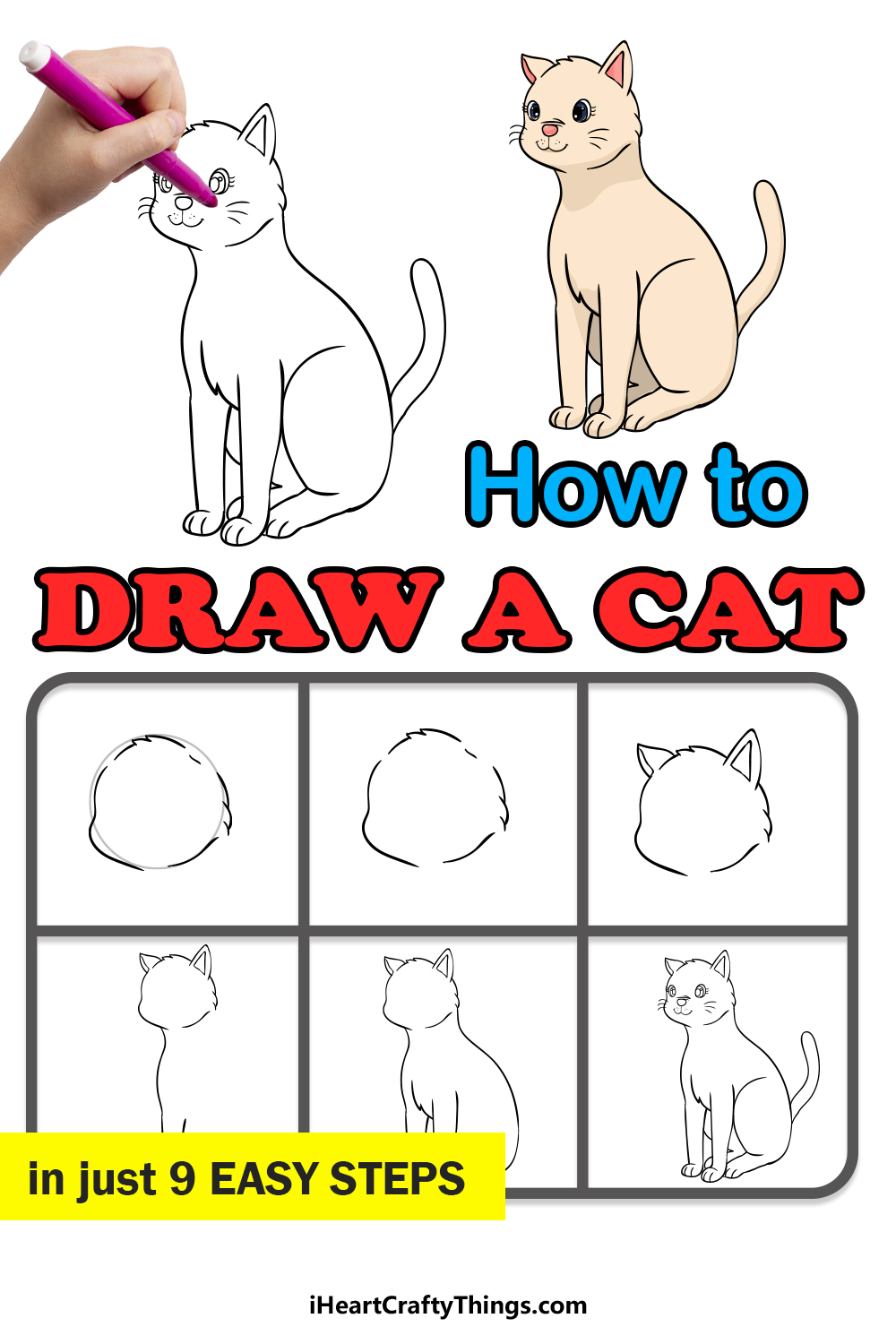 How to
DRAW A CAT

in just 9 EASY STEPS

iHeartCraftyThings.com