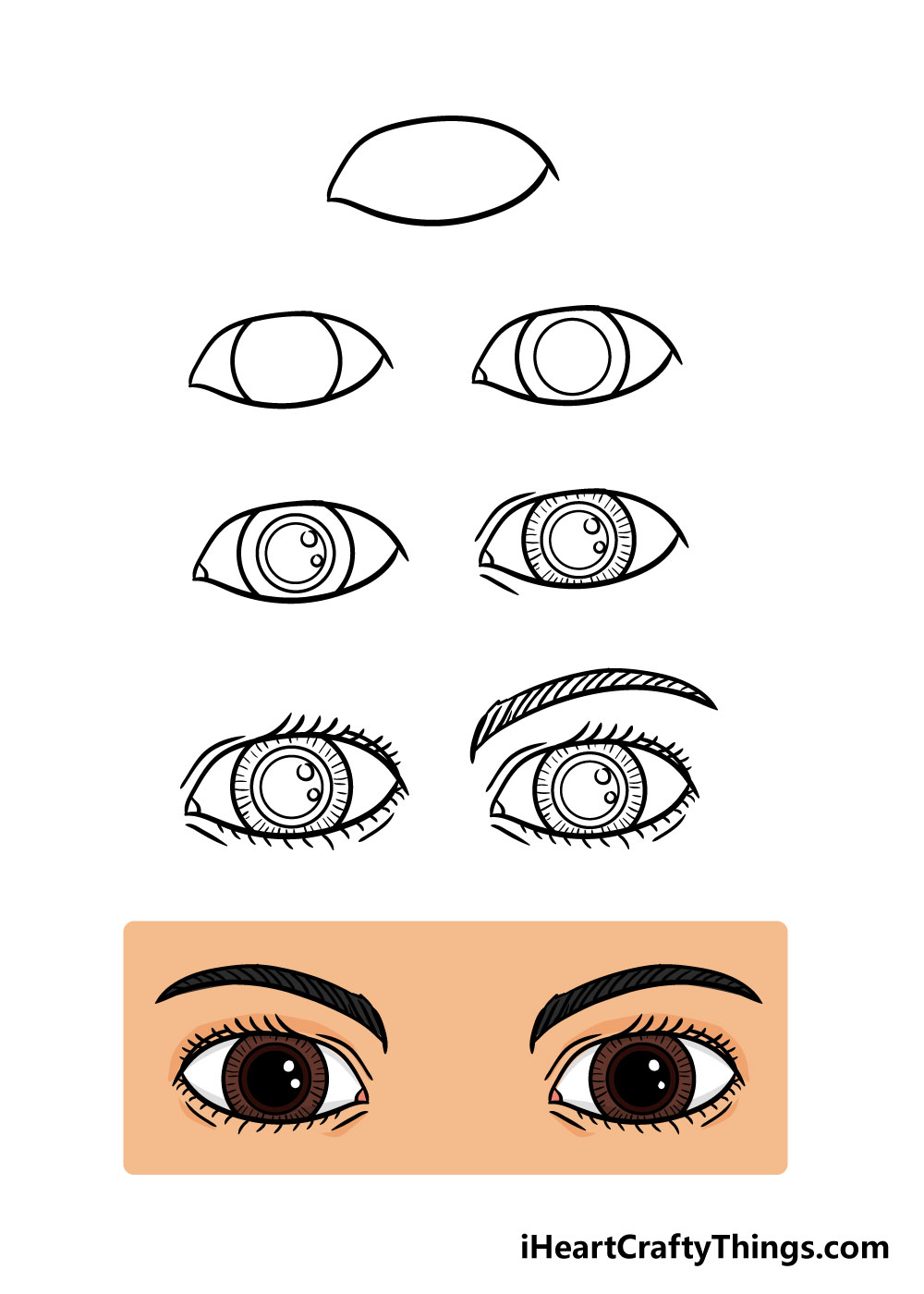 iHeartCraftyThings.com