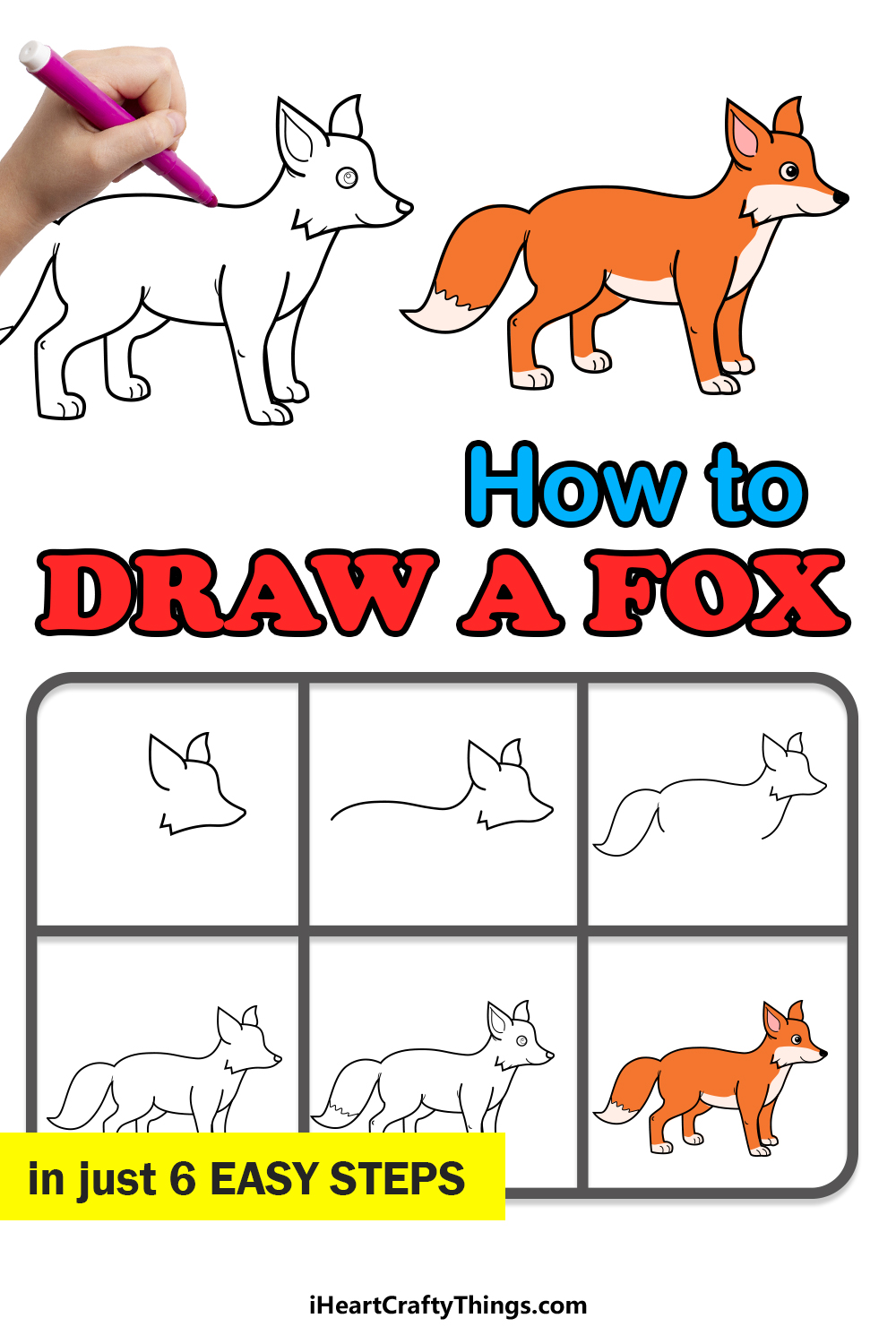 How to
DRAW A FOX

in just 6 EASY STEPS

iHeartCraftyThings.com