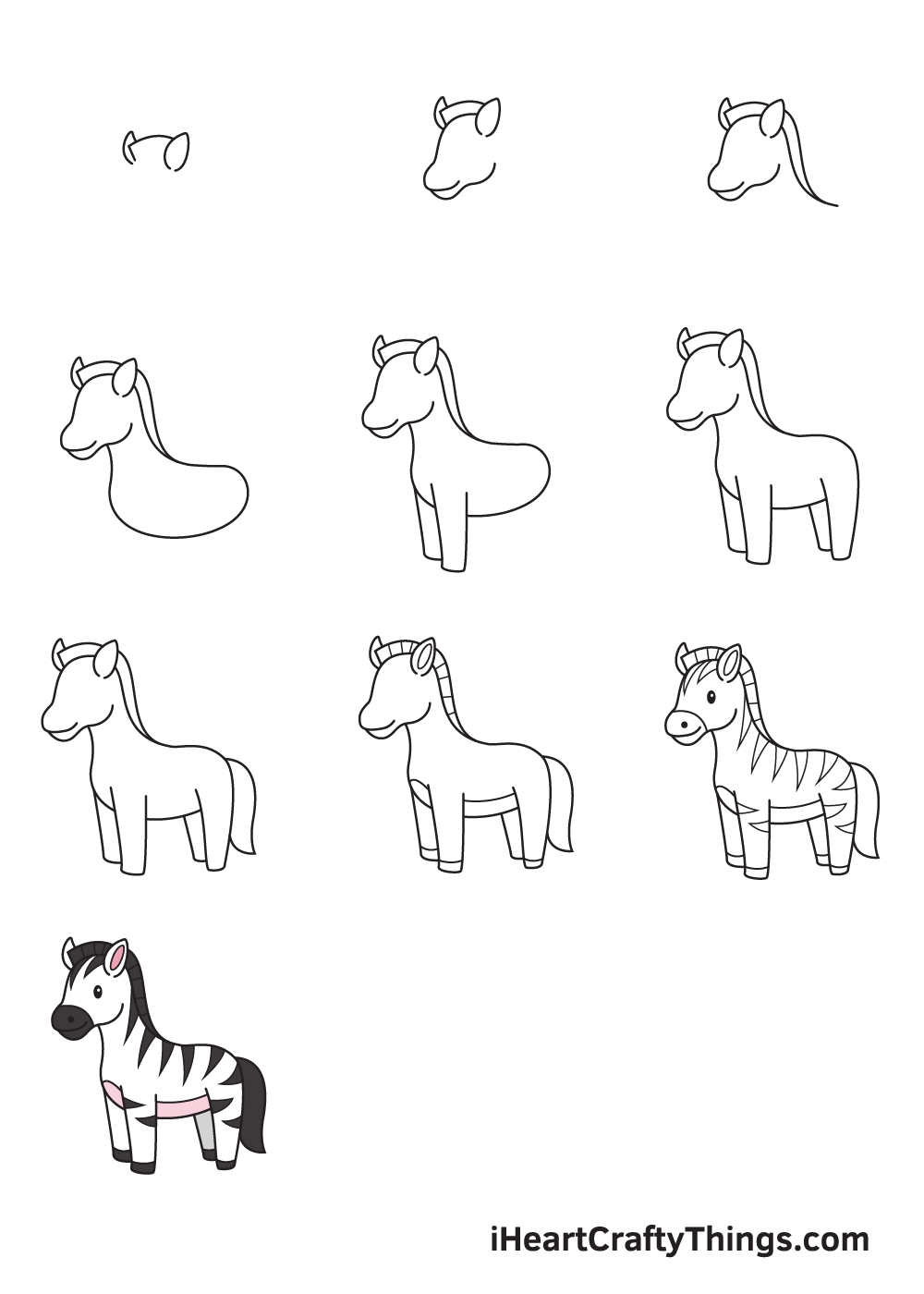 iHeartCraftyThings.com