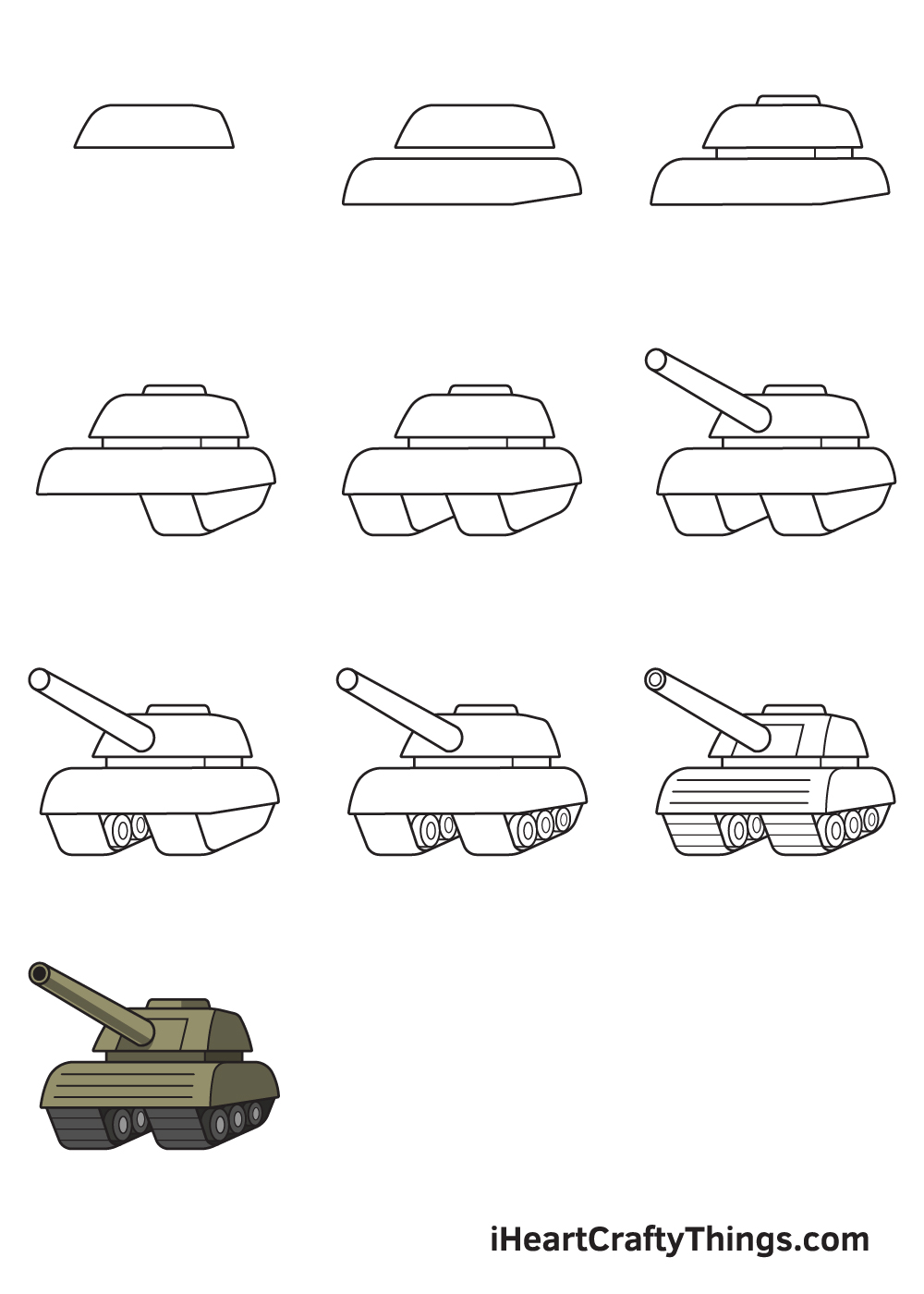 iHeartCraftyThings.com