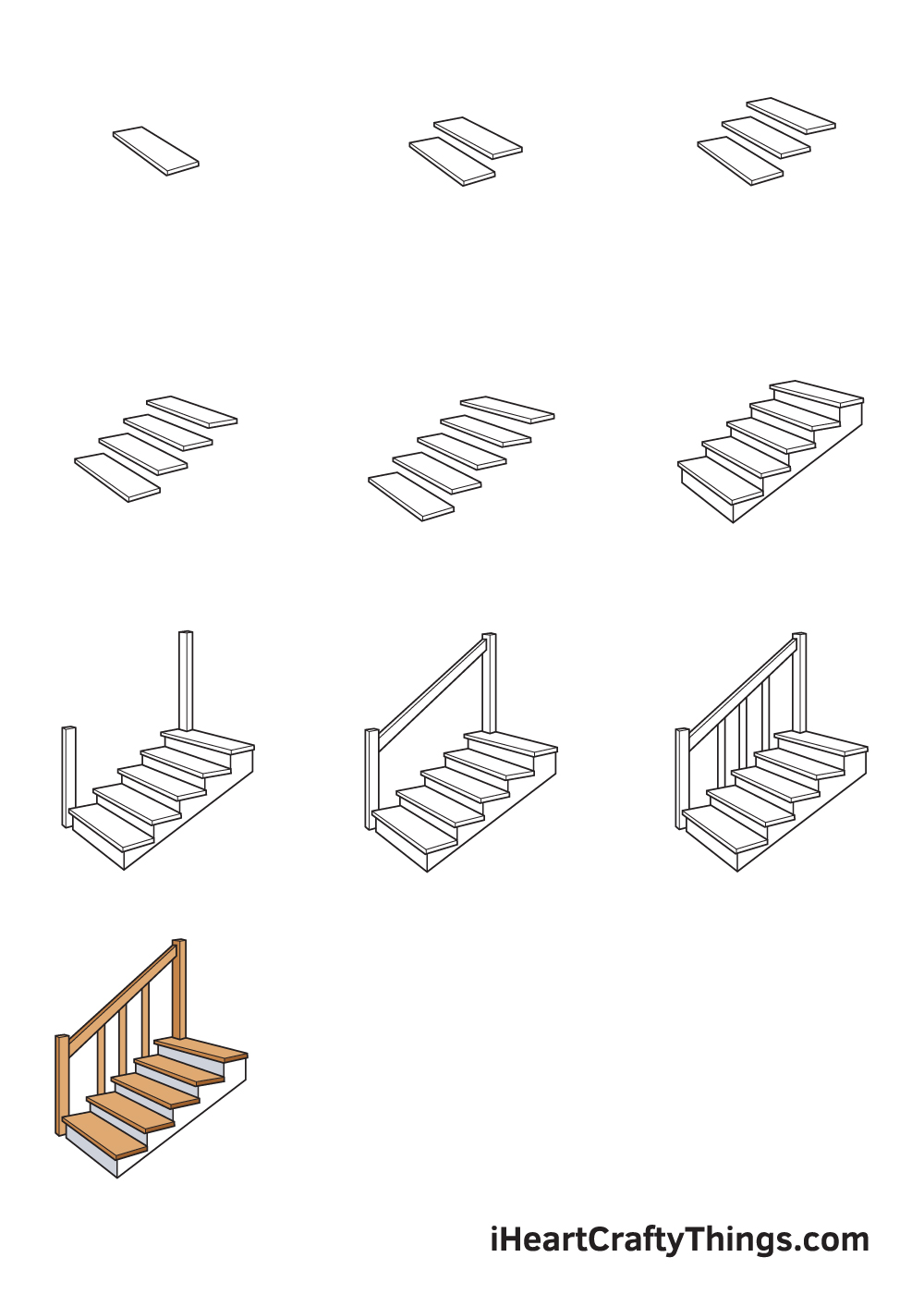 iHeartCraftyThings.com