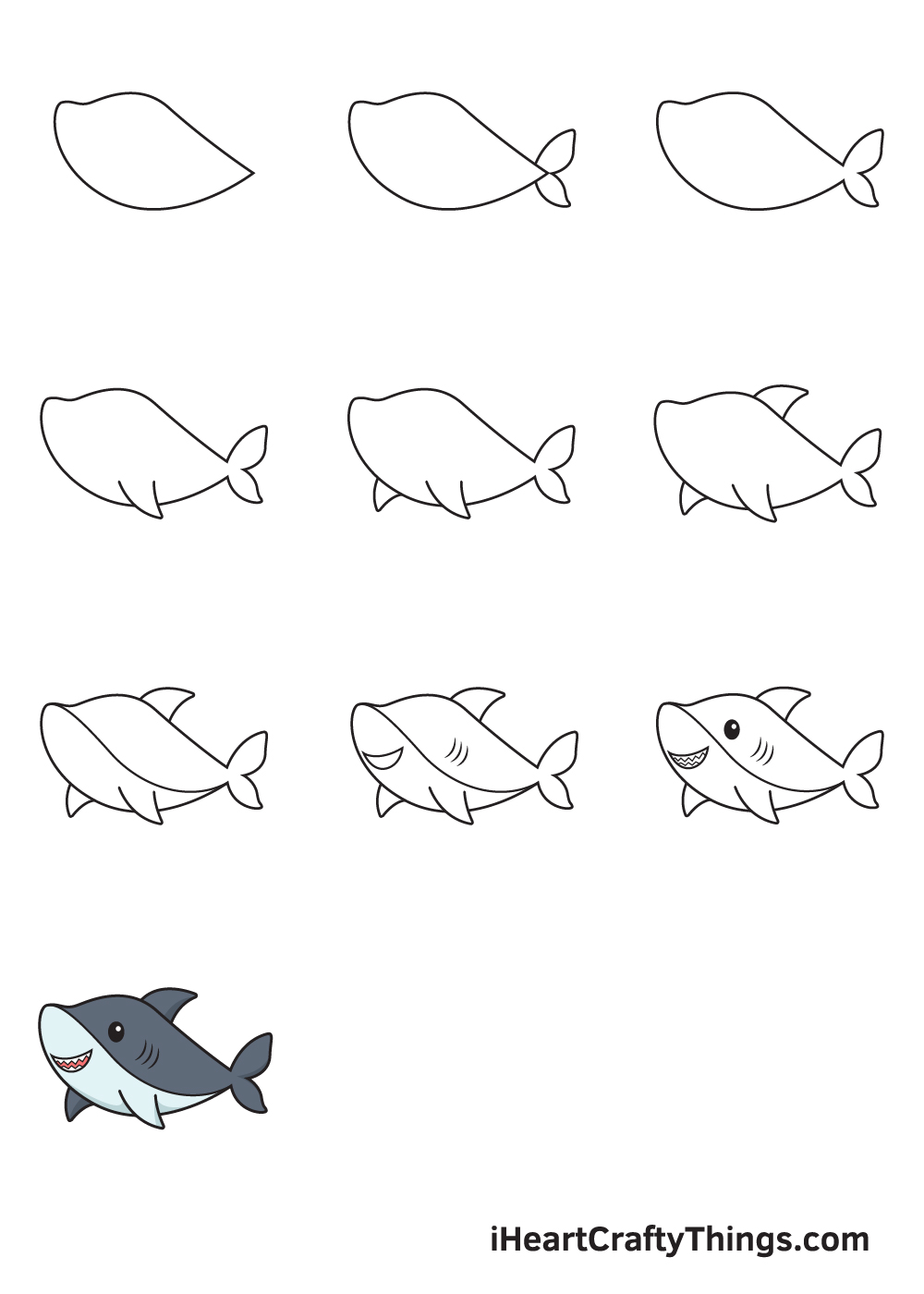 iHeartCraftyThings.com