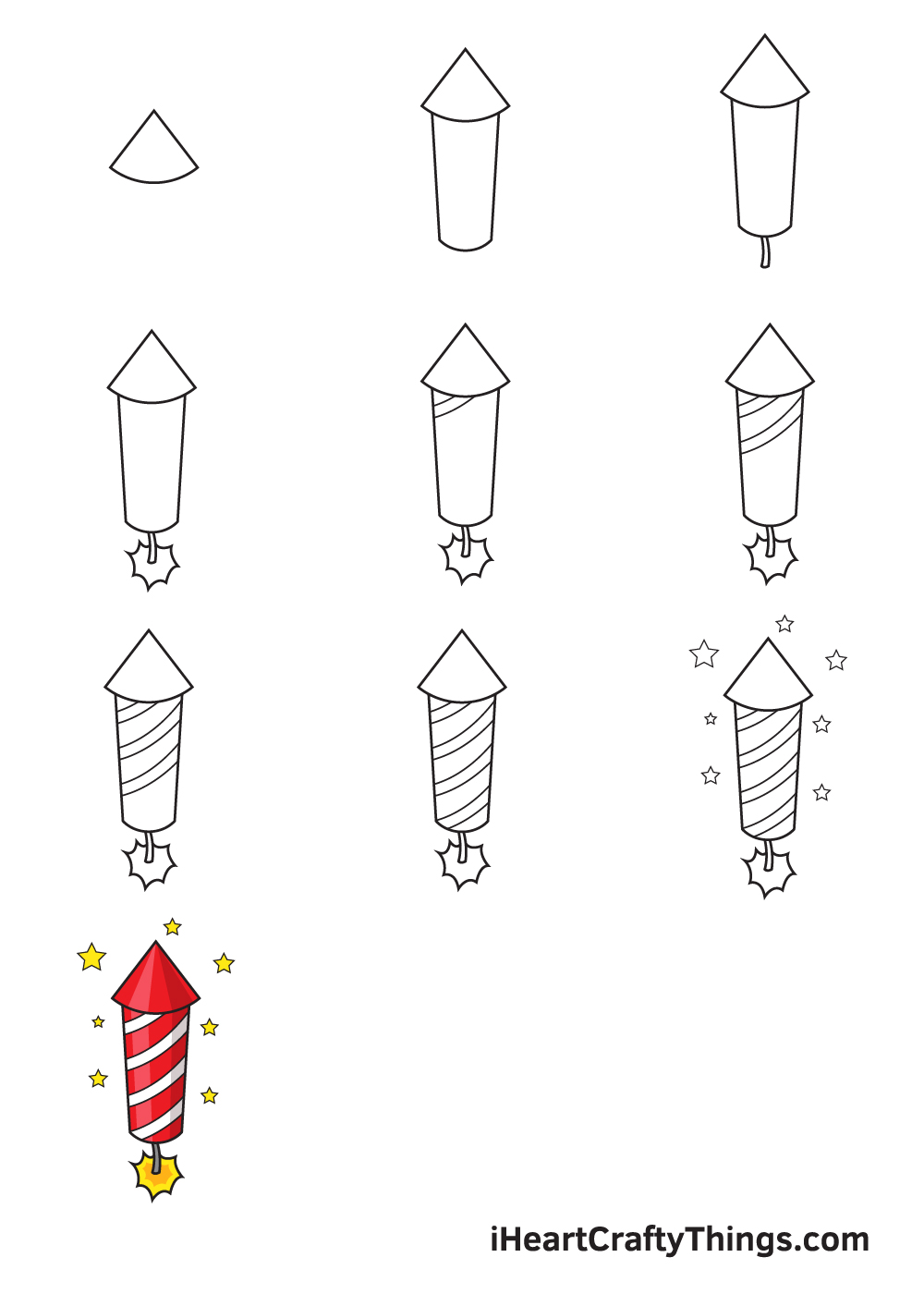 iHeartCraftyThings.com