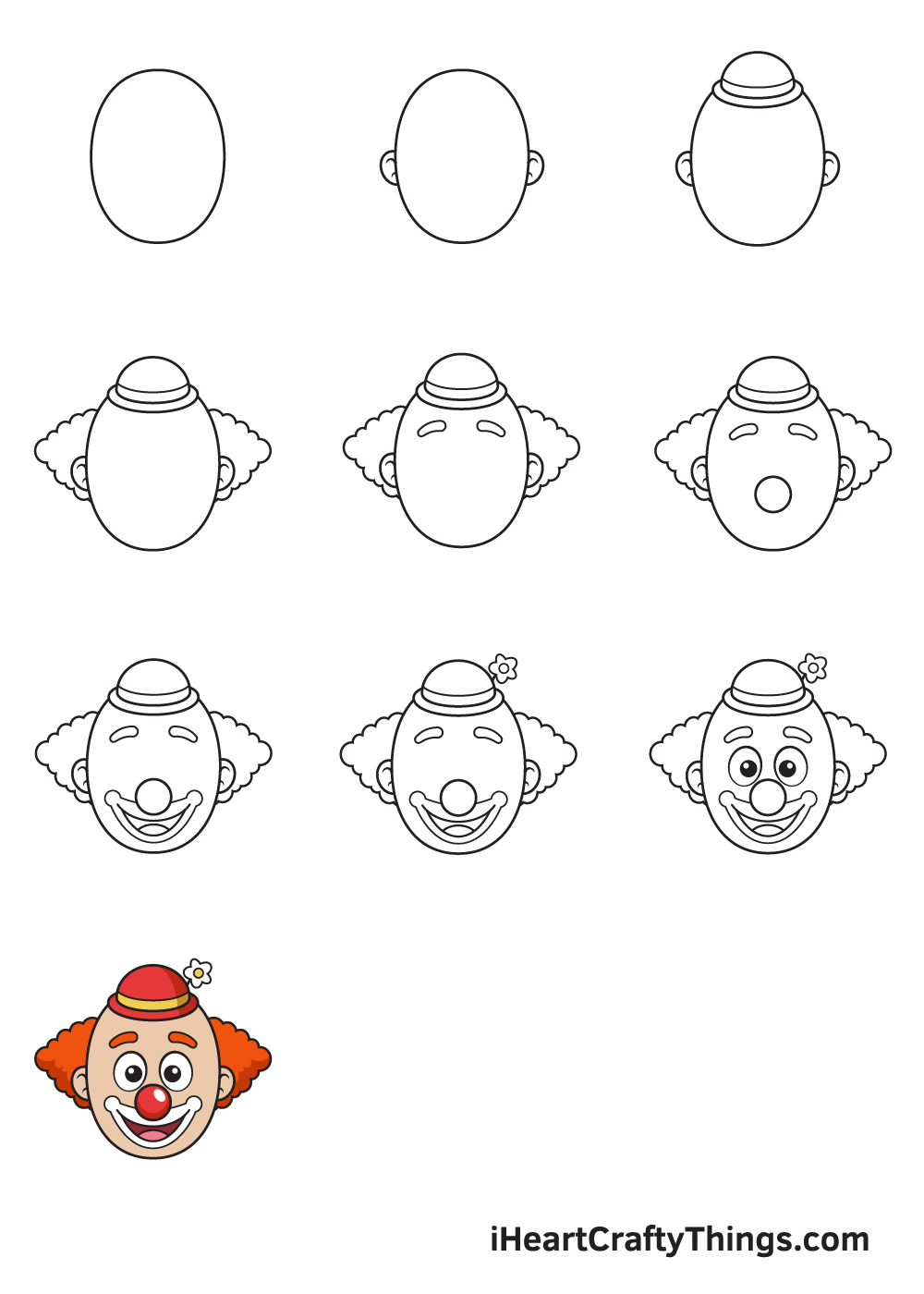 iHeartCraftyThings.com