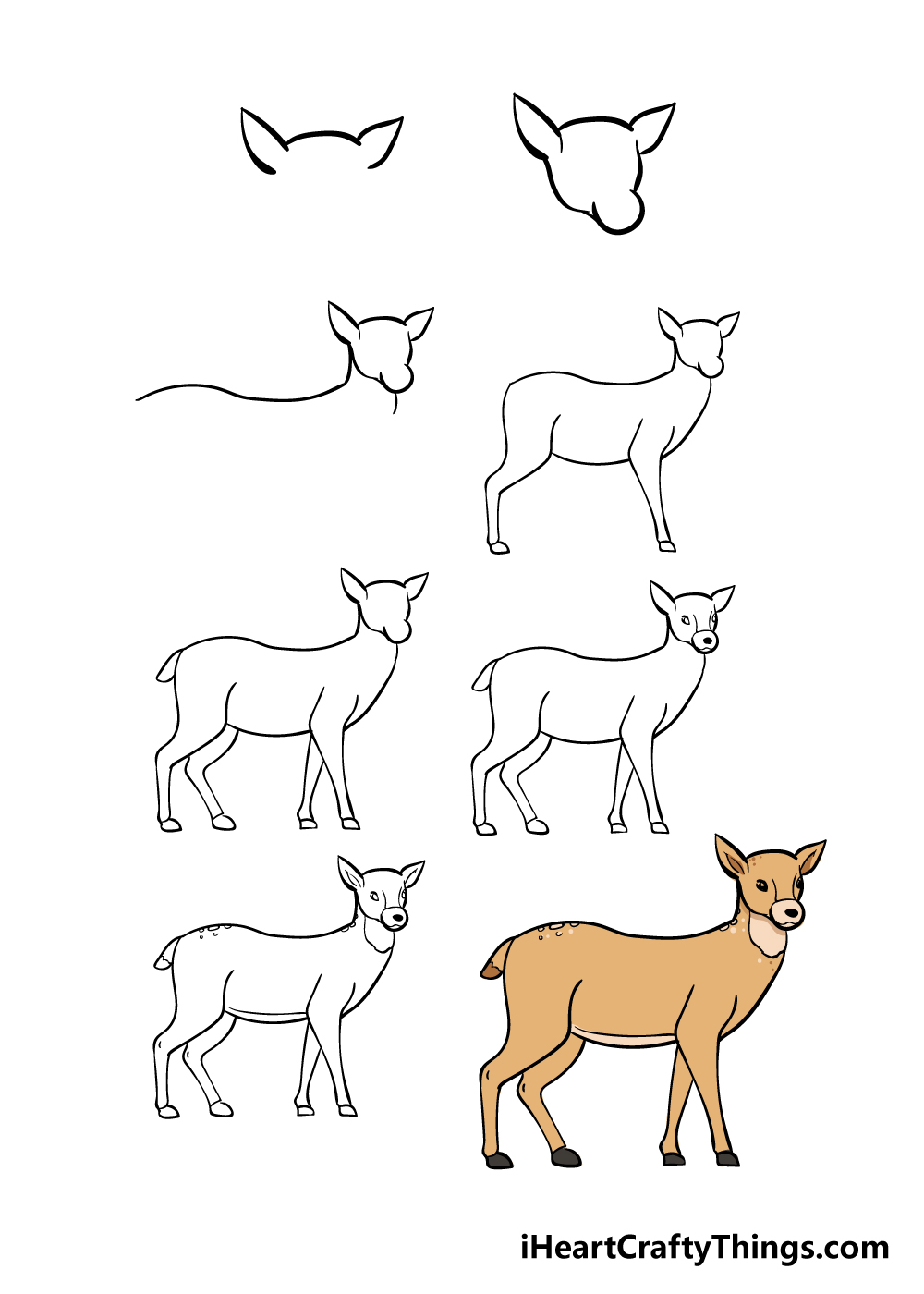 iHeartCraftyThings.com