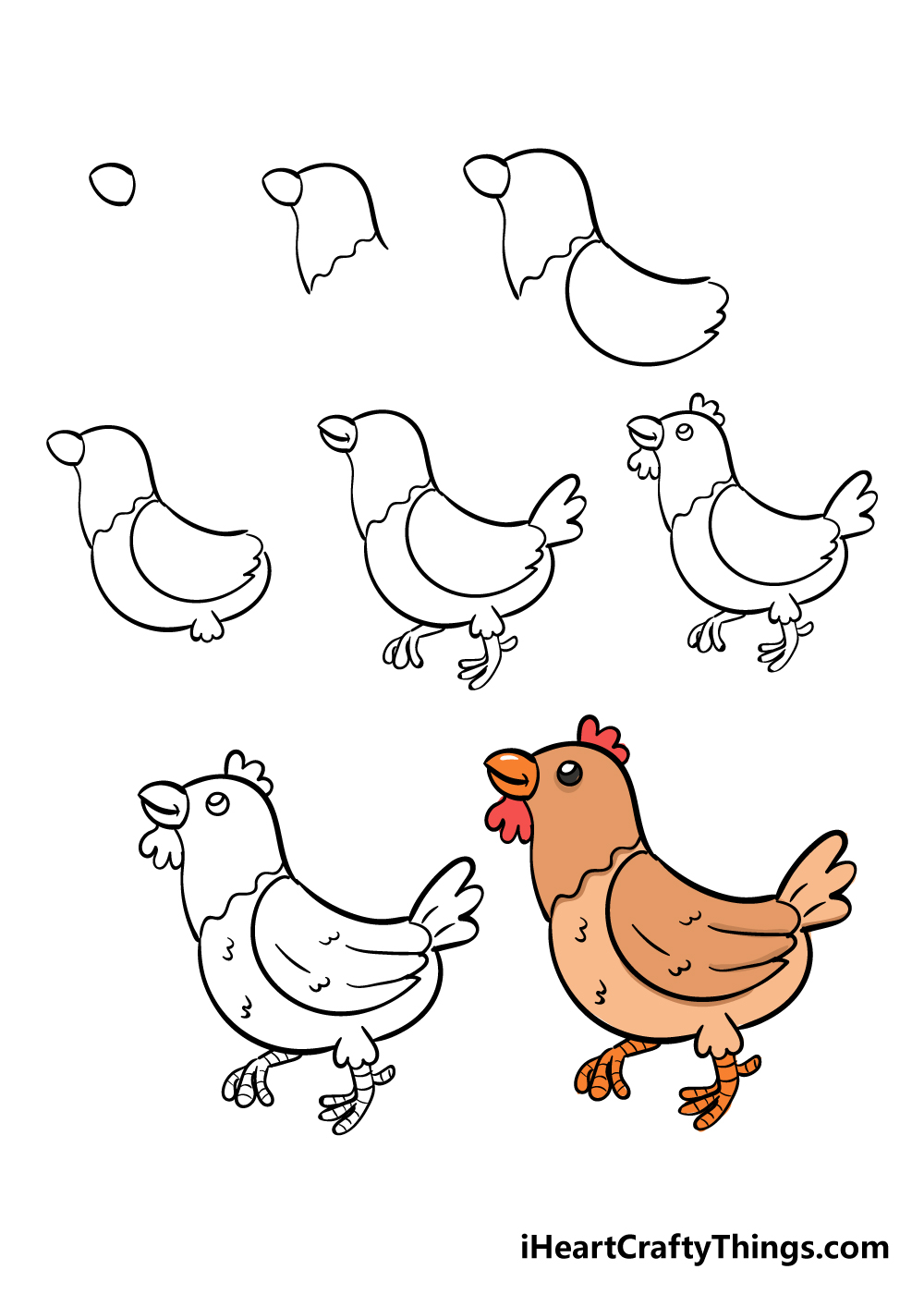 iHeartCraftyThings.com