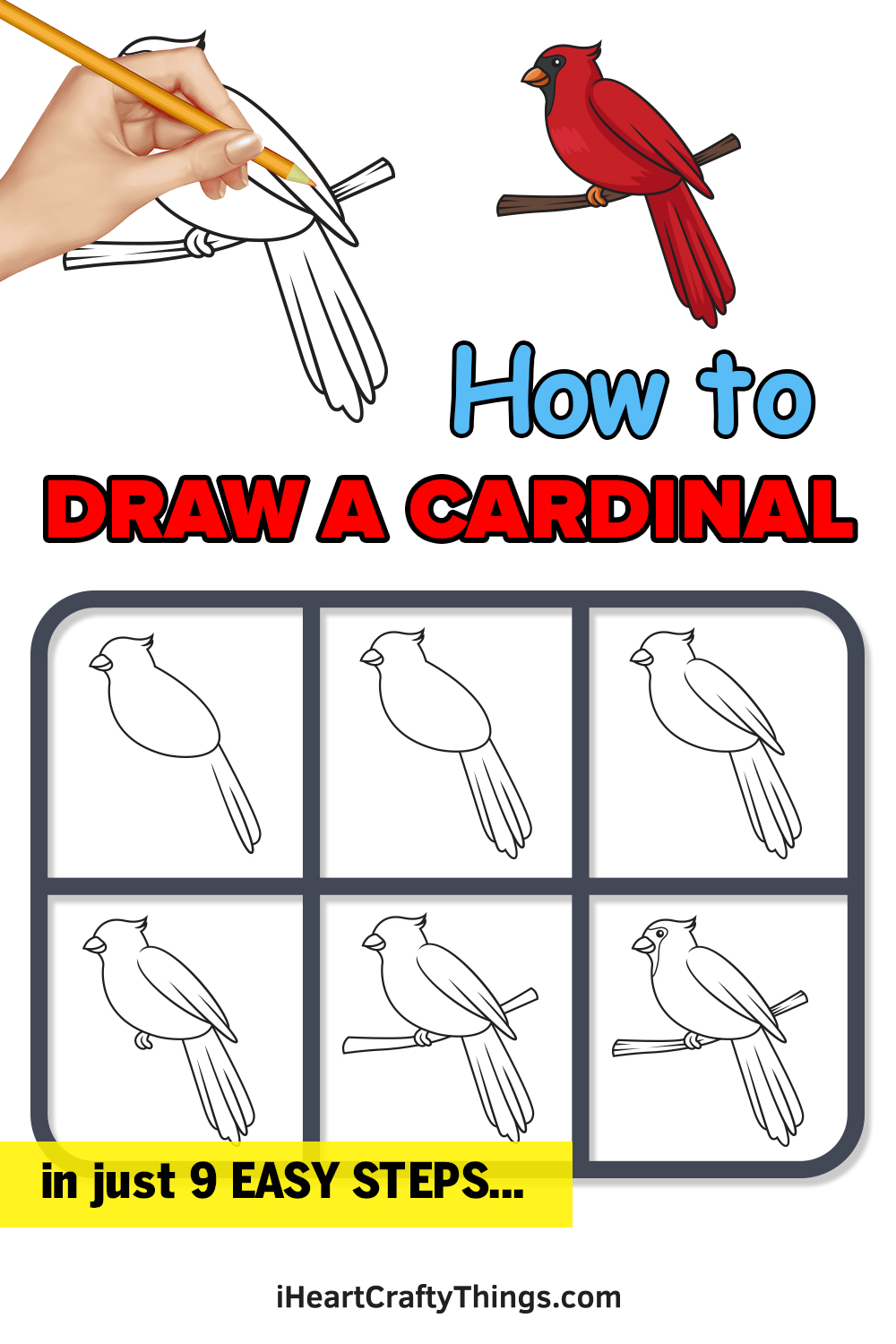 How to

DRAW A CARDINAL

in just 9 EASY STEPS...

iHeartCraftyThings.com