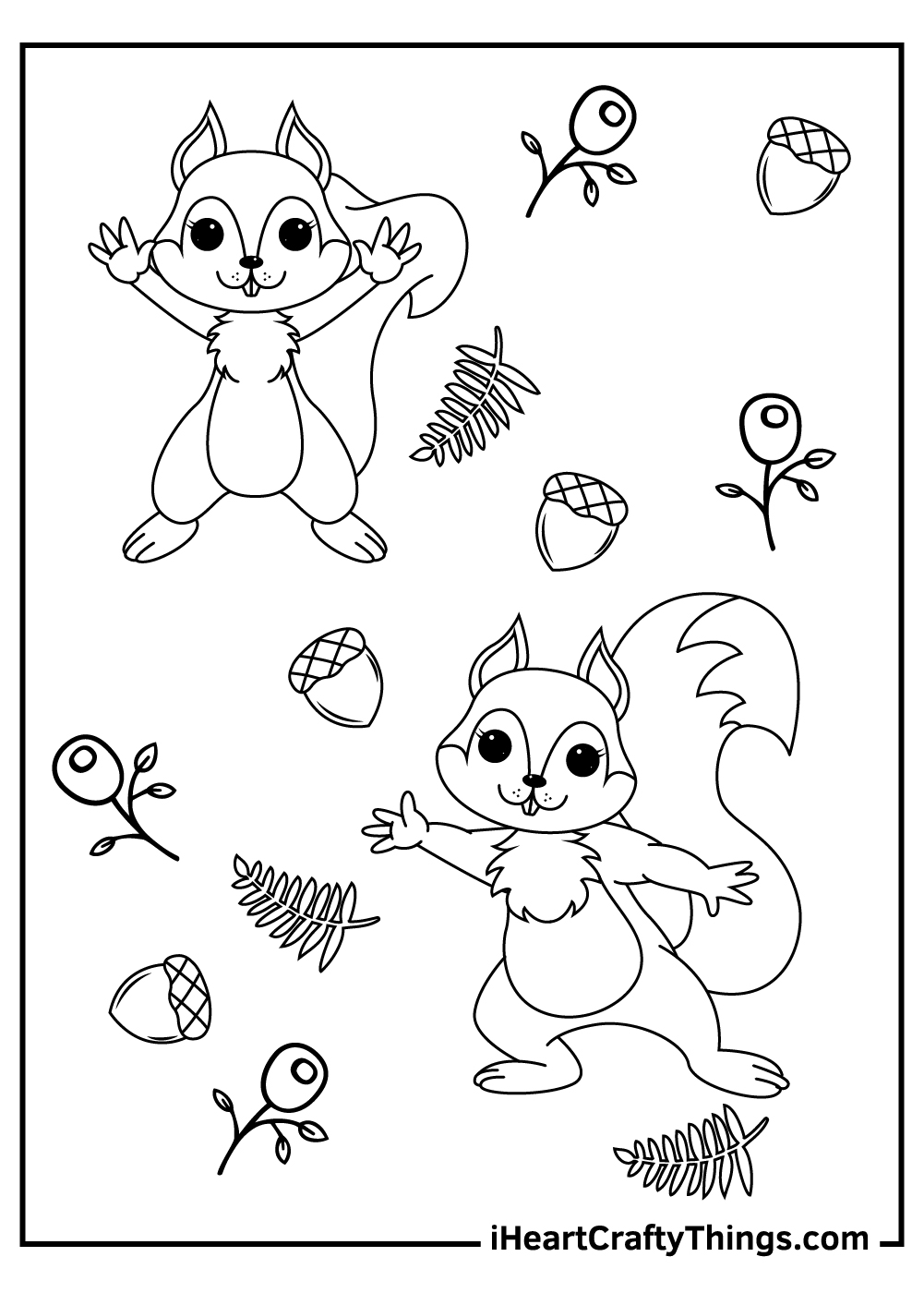 iHeartCraftyThings.com