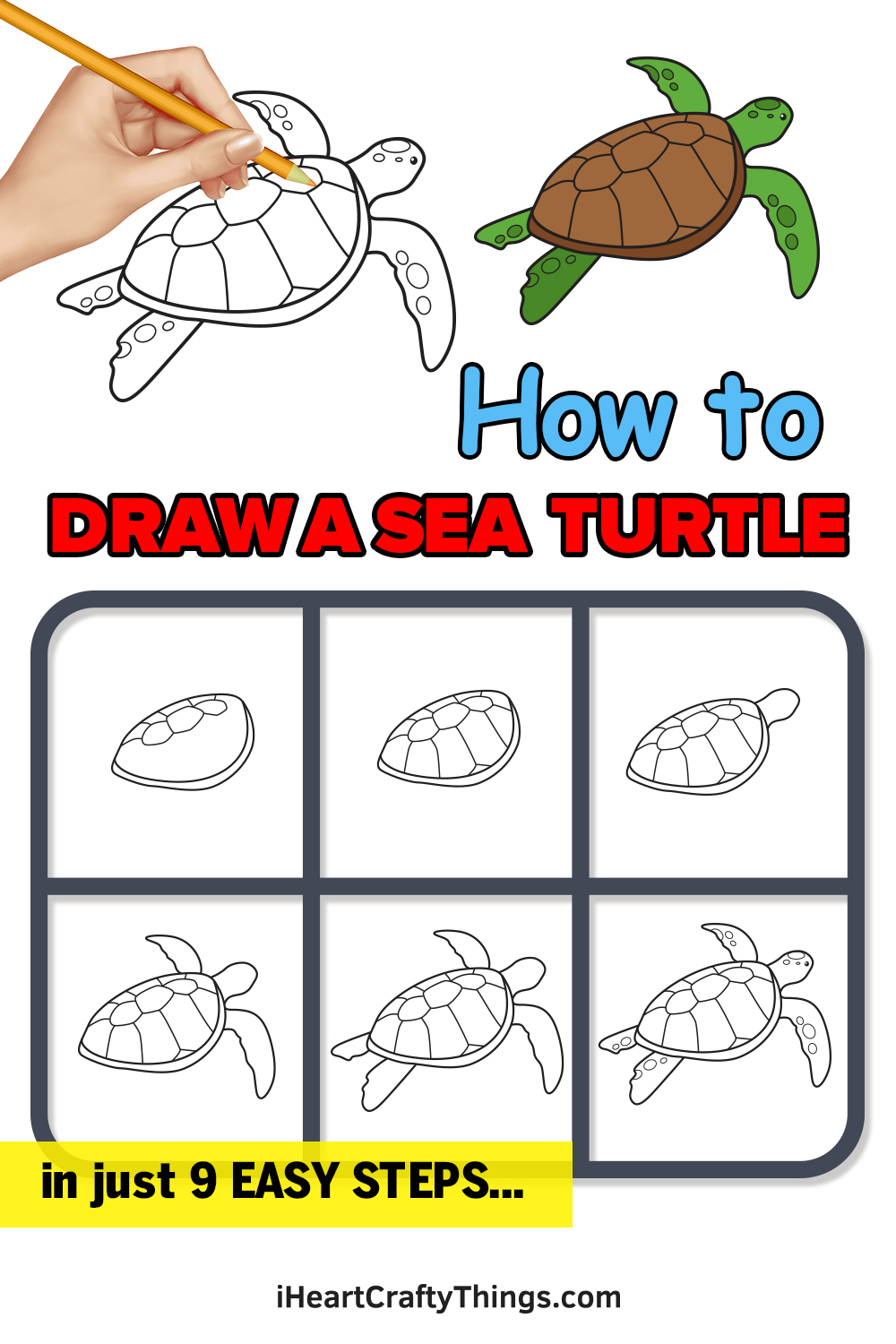 How to
DRAW A SEA TURTLE

in just 9 EASY STEPS...

iHeartCraftyThings.com