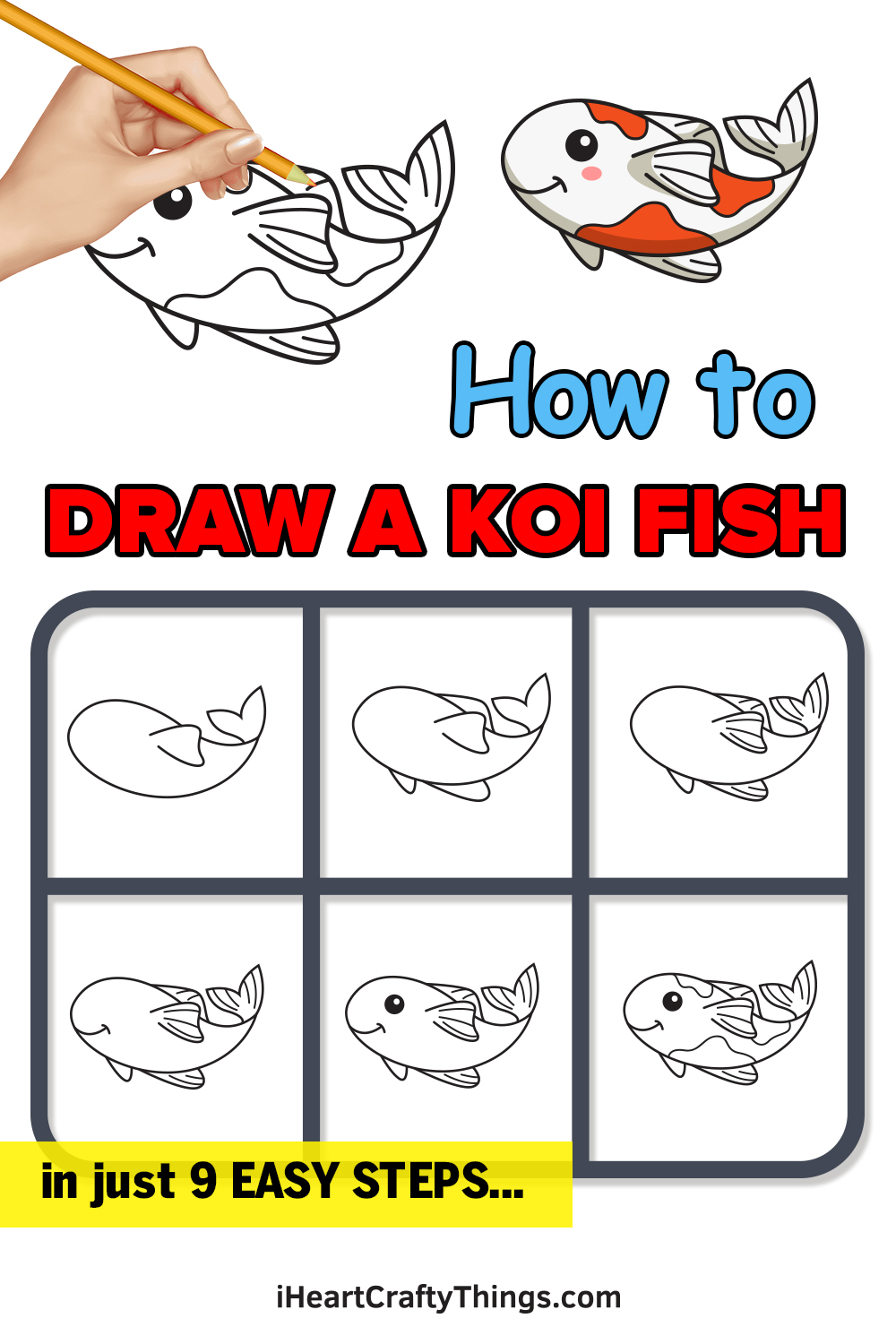 How to

DRAW A KOI FISH

in just 9 EASY STEPS...

iHeartCraftyThings.com