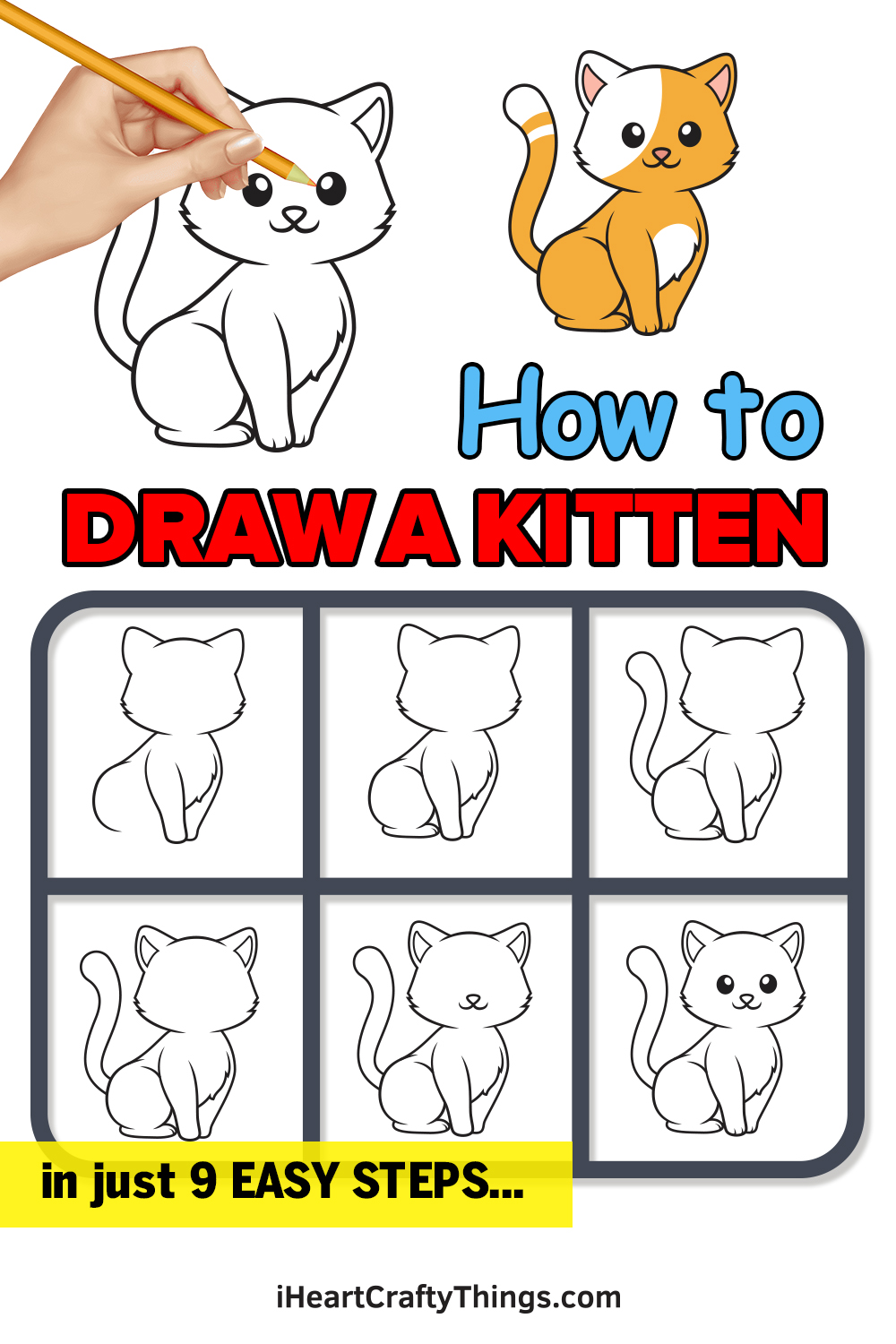 How to
DRAW A KITTEN

in just 9 EASY STEPS...

iHeartCraftyThings.com