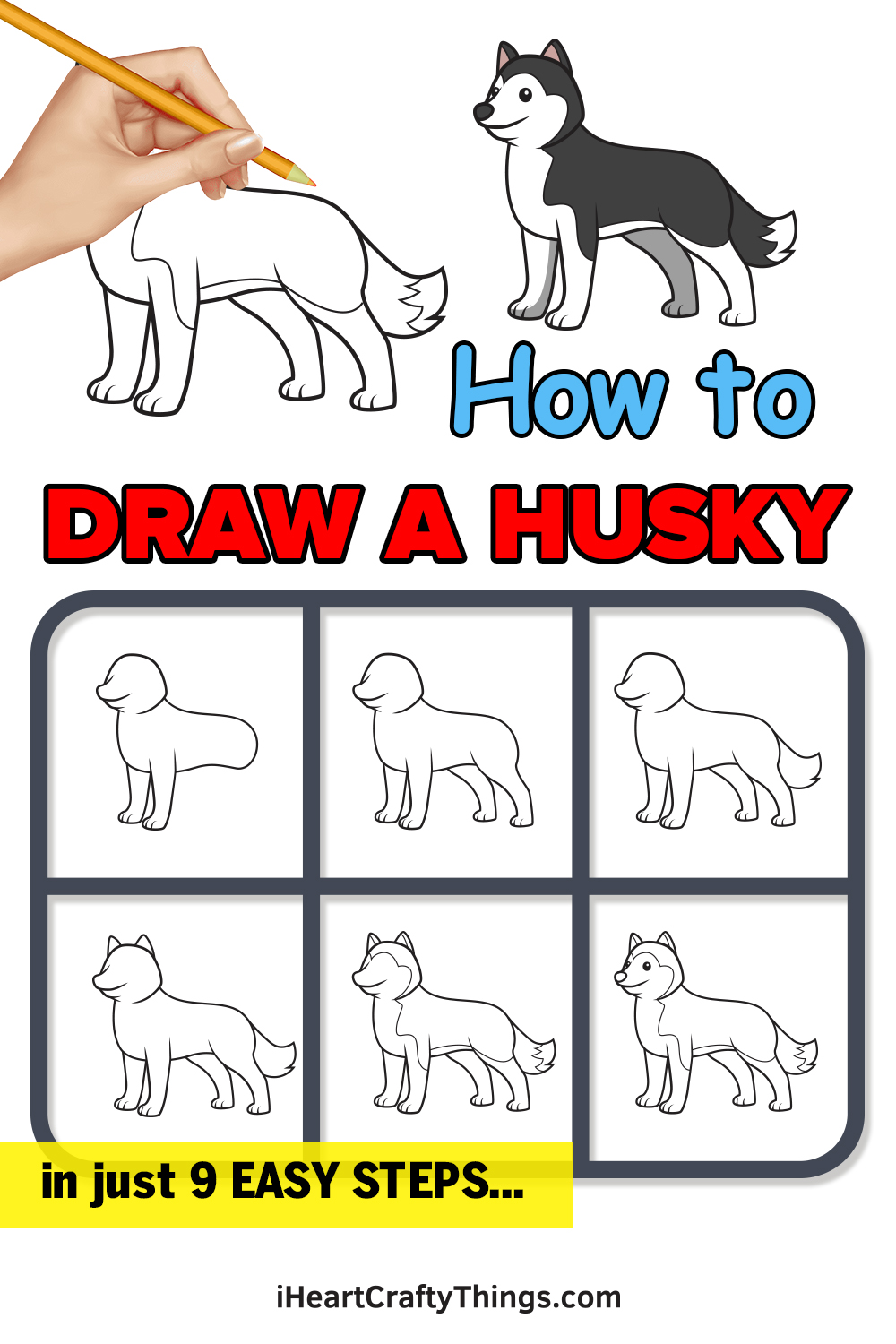 How to

DRAW A HUSKY

in just 9 EASY STEPS...

iHeartCraftyThings.com