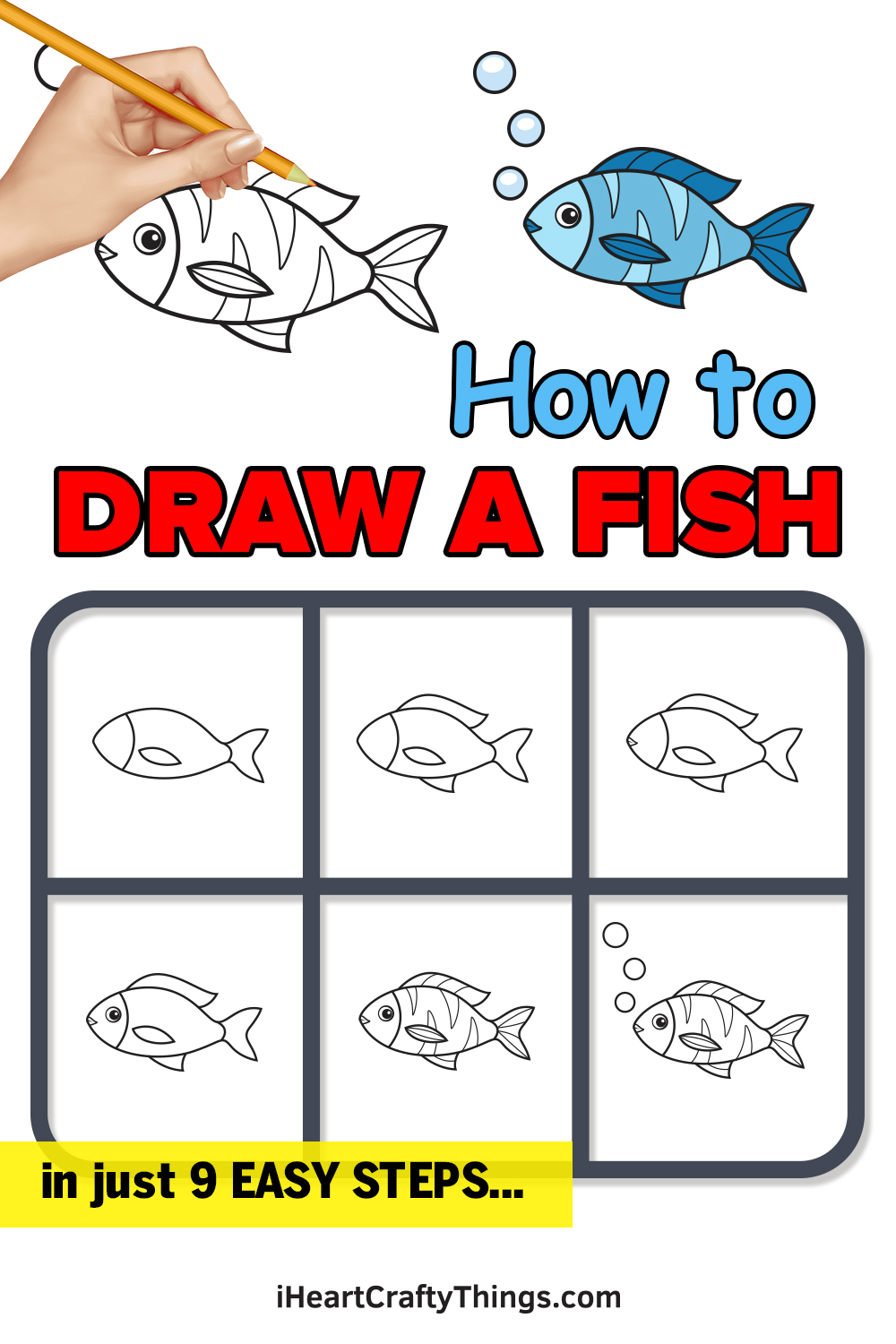 How to
DRAW A FISH

in just 9 EASY STEPS...

iHeartCraftyThings.com