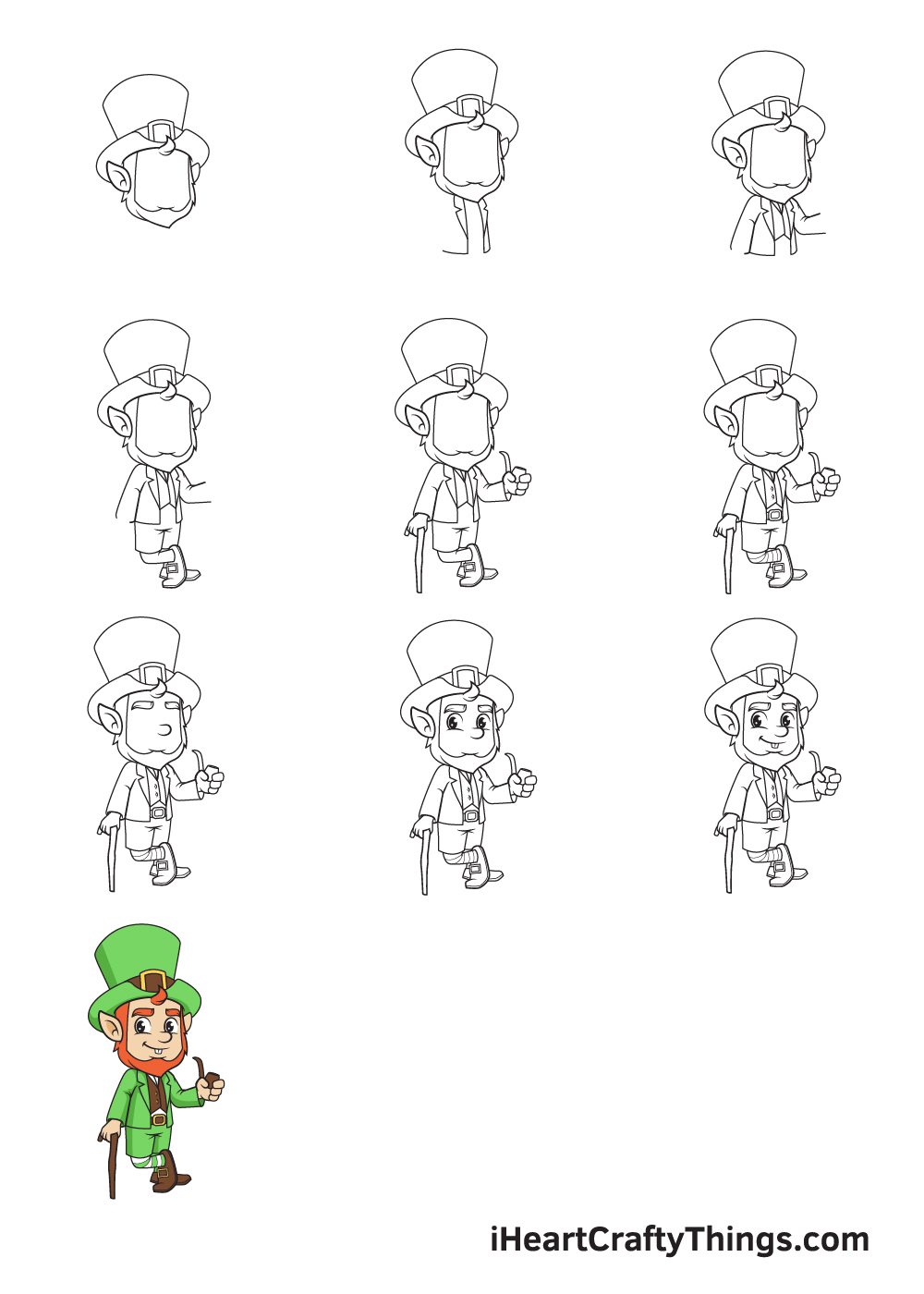 iHeartCraftyThings.com