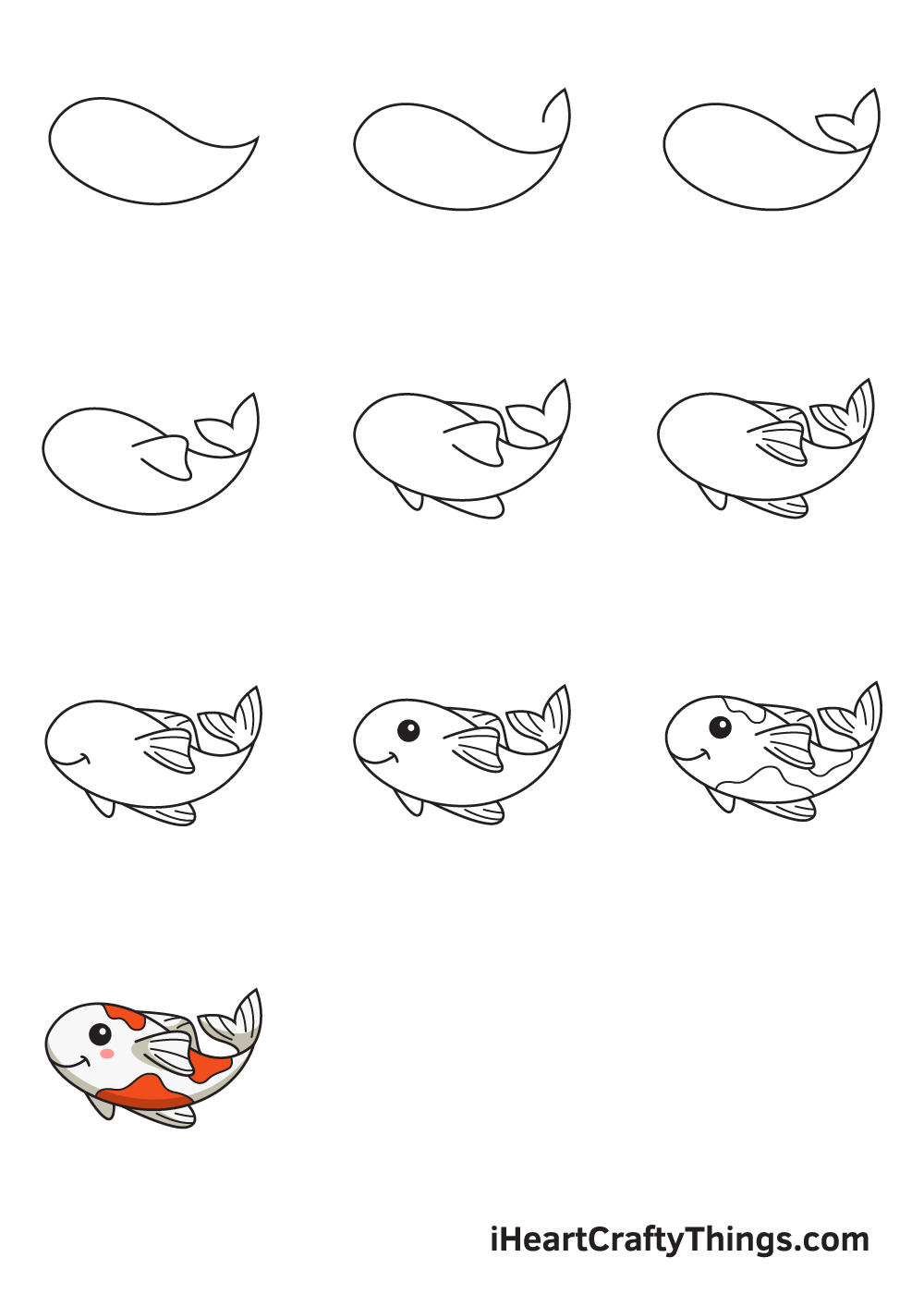 iHeartCraftyThings.com