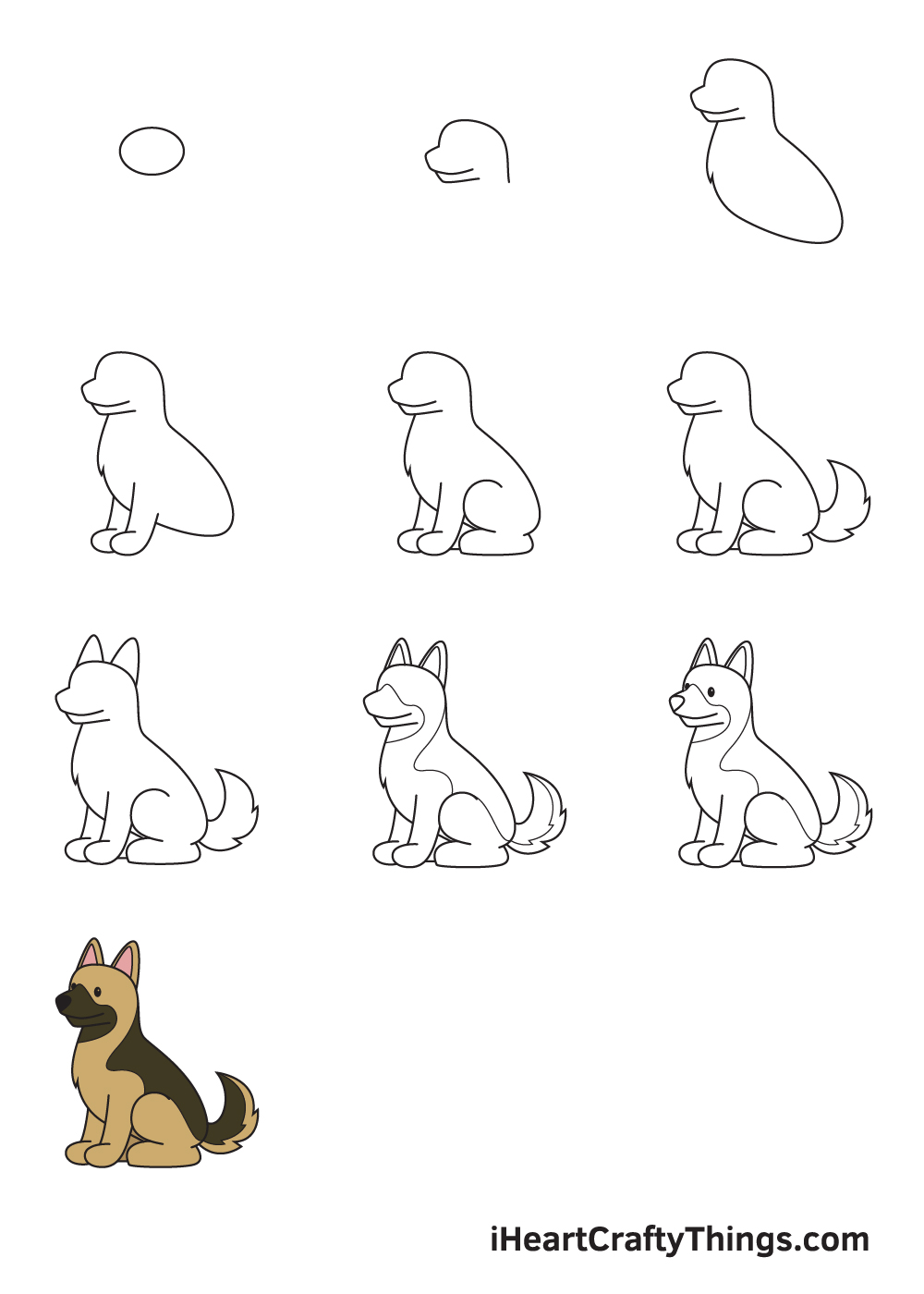 iHeartCraftyThings.com