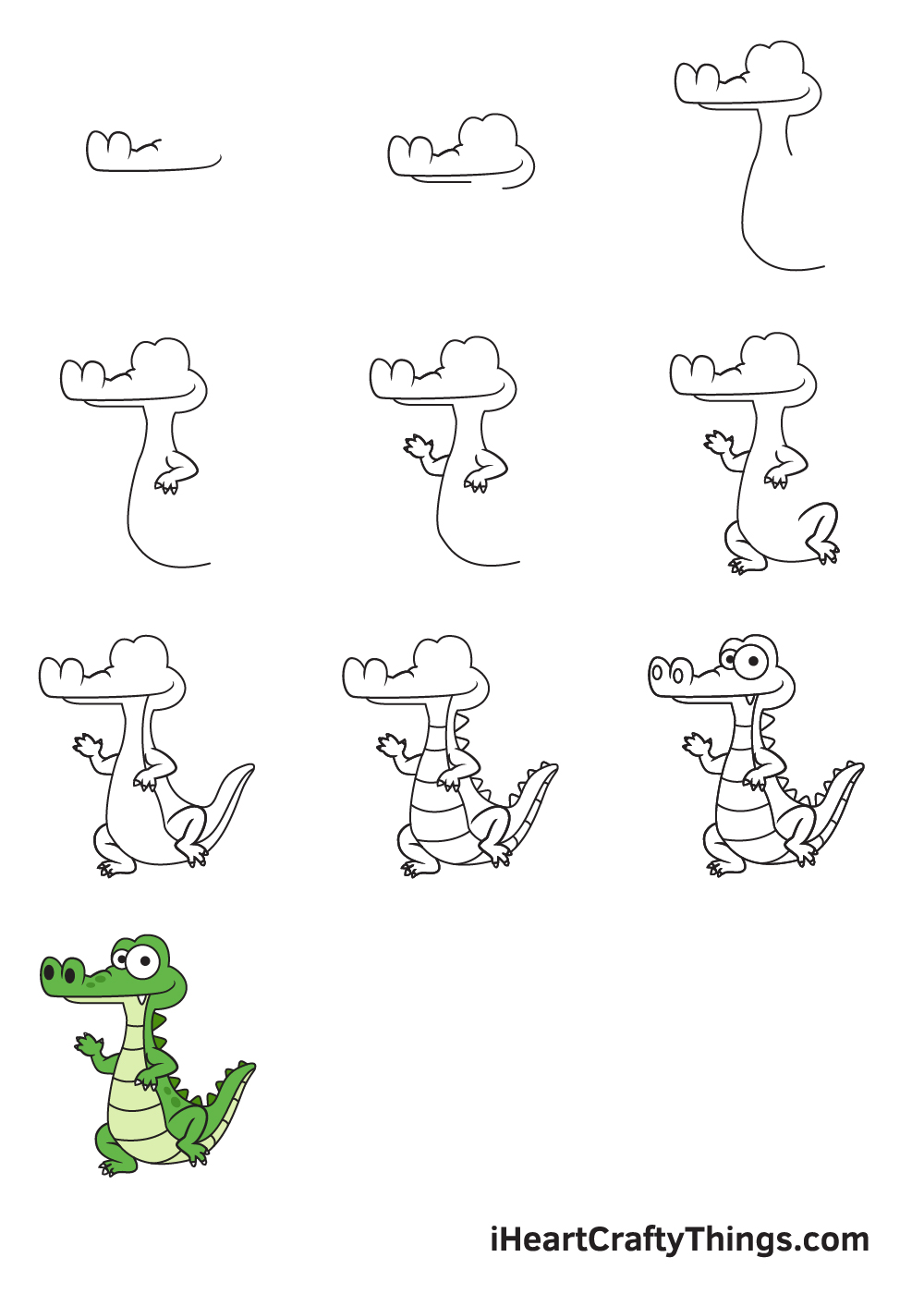 iHeartCraftyThings.com